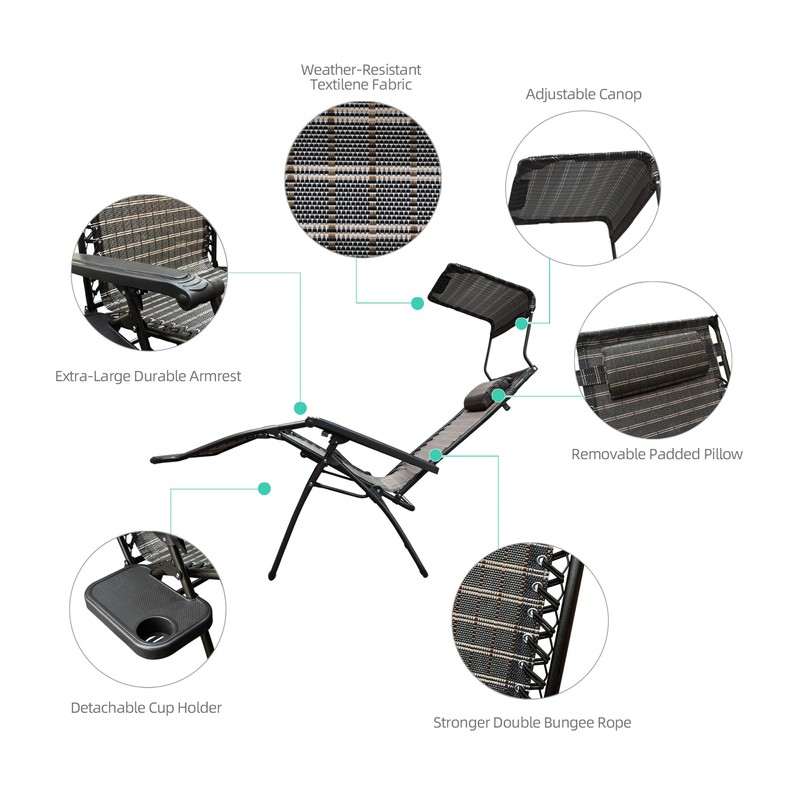 Weather-Resistant Textilene Fabric

Adjustable Canop

Extra-Large Durable Armrest

Removable Padded Pillow

Detachable Cup Holder

Stronger Double Bungee Rope