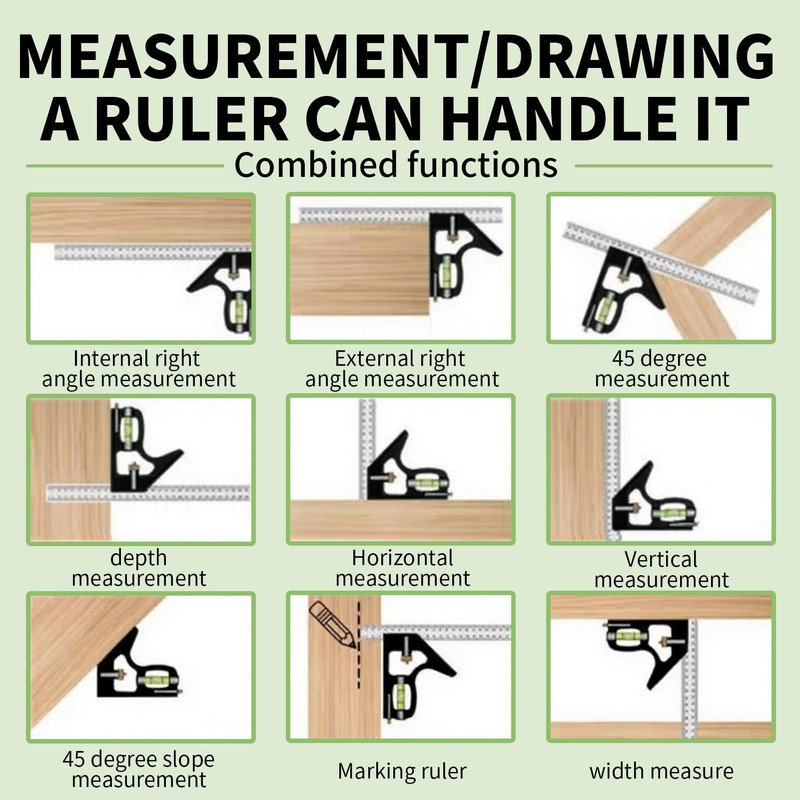 MEASUREMENT/DRAWING A RULER CAN HANDLE IT

Combined functions

Internal right angle measurement

External right angle measurement

45 degree measurement

depth measurement

Horizontal measurement

Vertical measurement

45 degree slope measurement

Marking ruler

width measure