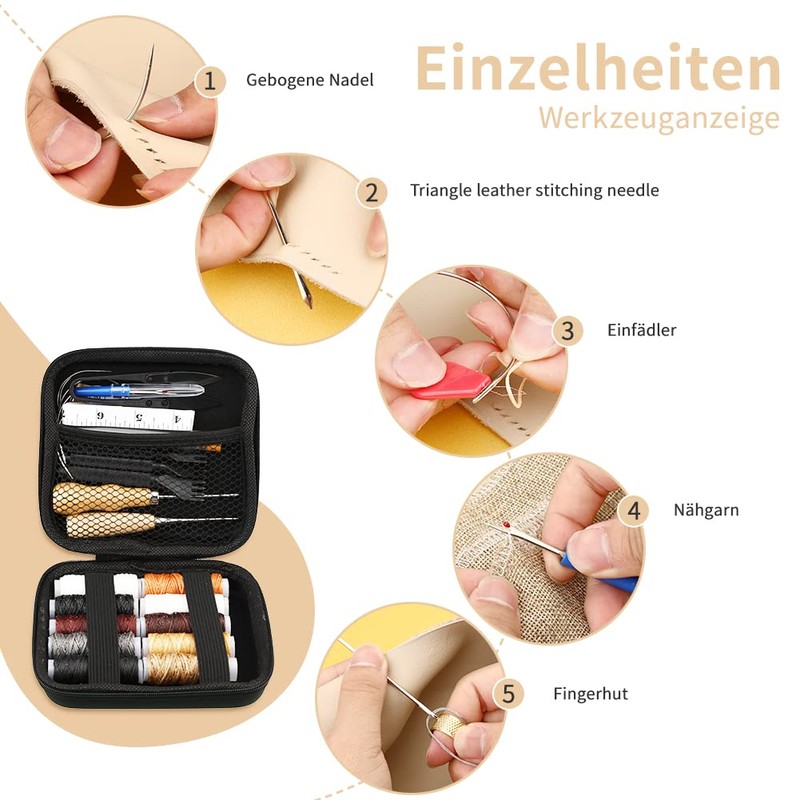 Einzelheiten
Werkzeuganzeige

1 Gebogene Nadel

2 Triangle leather stitching needle

3 Einfädler

4 Nähgarn

5 Fingerhut

6 5 4