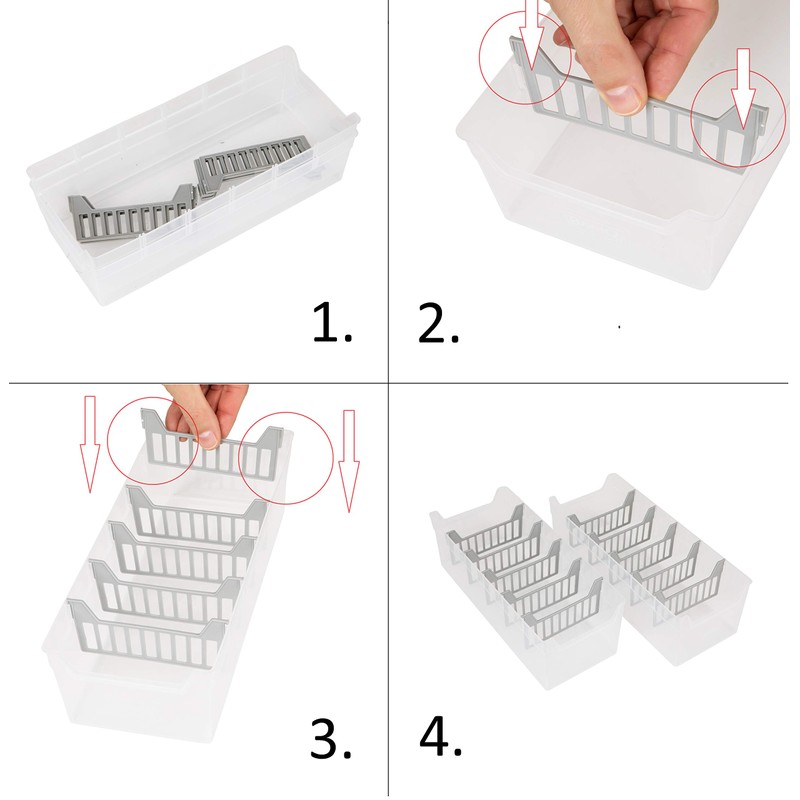 1.

2.

3.

4.