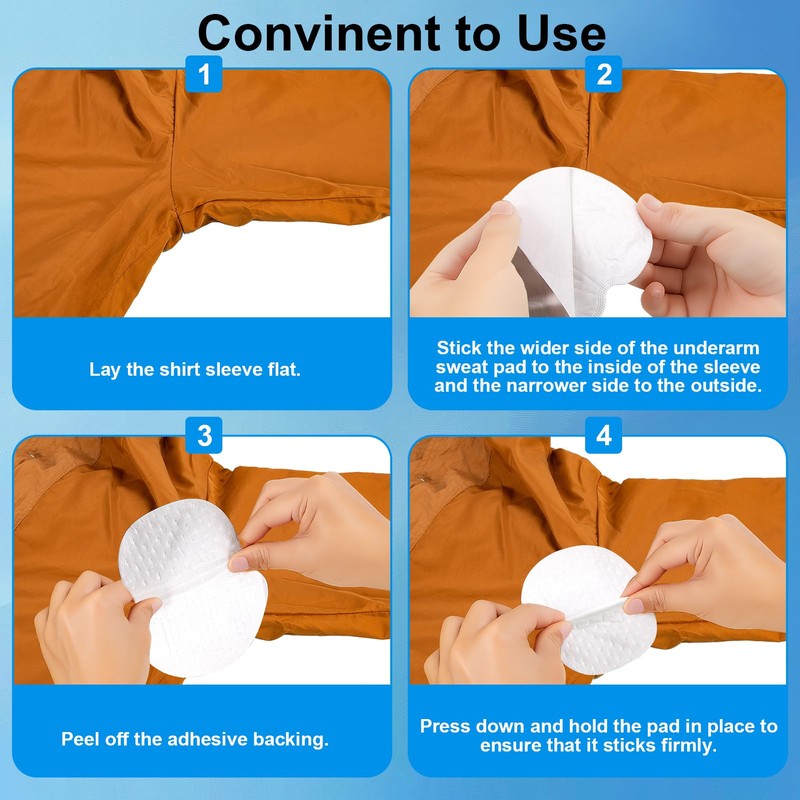 Convinent to Use

1

Lay the shirt sleeve flat.

2

Stick the wider side of the underarm sweat pad to the inside of the sleeve and the narrower side to the outside.

3

Peel off the adhesive backing.

4

Press down and hold the pad in place to ensure that it sticks firmly.