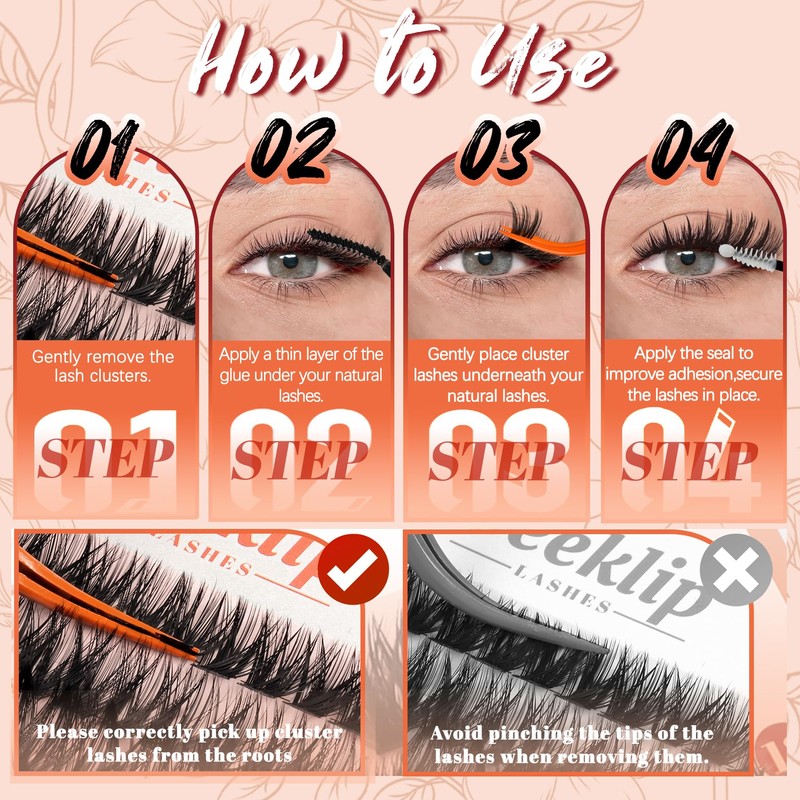 How to Use

01

Gently remove the lash clusters.

01 STEP

02

Apply a thin layer of the glue under your natural lashes.

02 STEP

03

Gently place cluster lashes underneath your natural lashes.

03 STEP

04

Apply the seal to improve adhesion,secure the lashes in place.

04 STEP

LASHES

Please correctly pick up cluster lashes from the roots

eeklip LASHES

Avoid pinching the tips of the lashes when removing them.