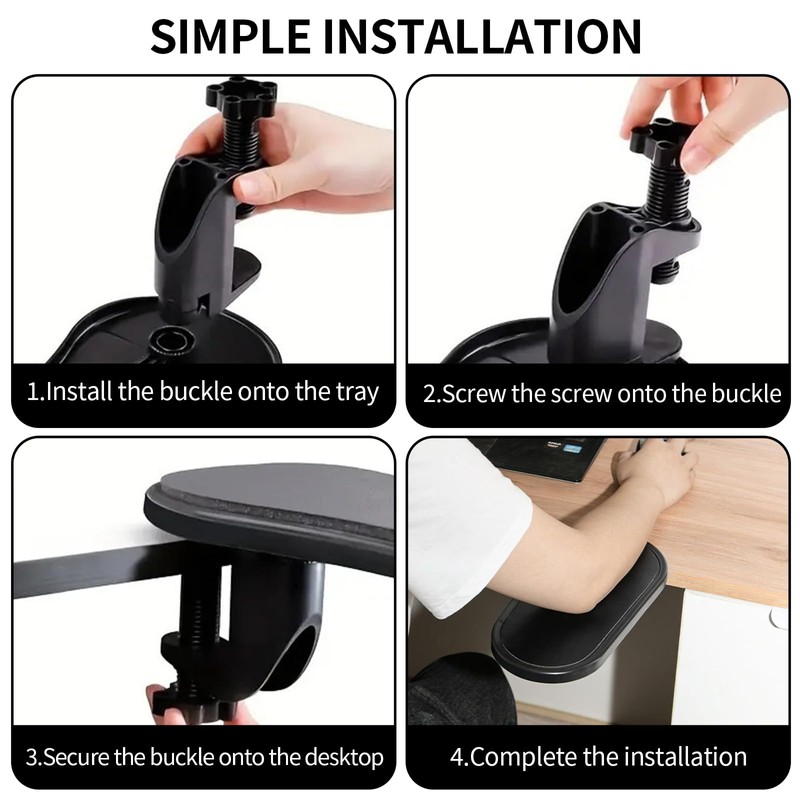 SIMPLE INSTALLATION

1.Install the buckle onto the tray

2.Screw the screw onto the buckle

3.Secure the buckle onto the desktop

4.Complete the installation