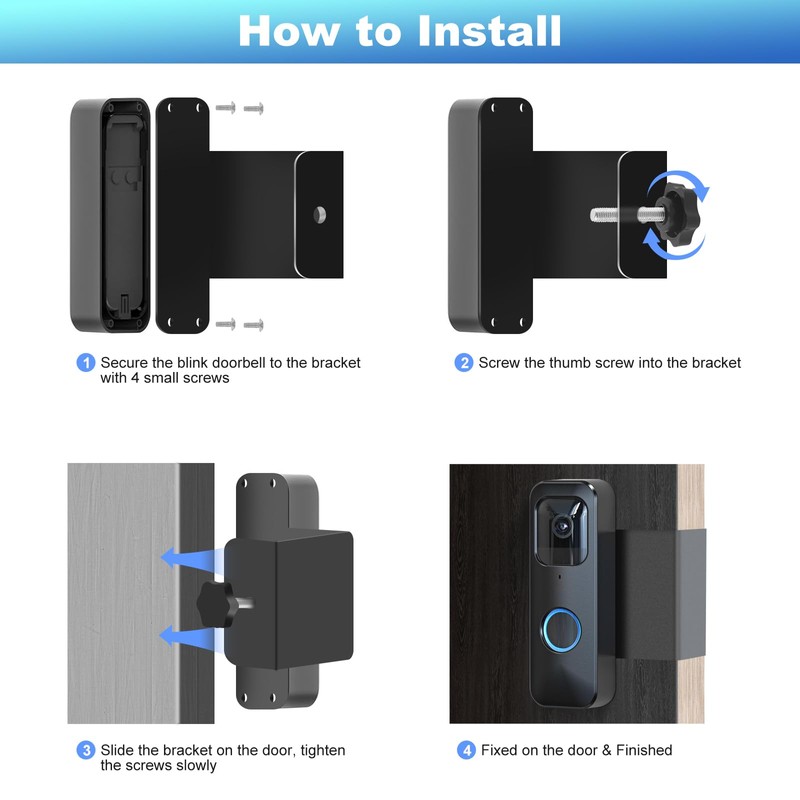 How to Install

1 Secure the blink doorbell to the bracket with 4 small screws

2 Screw the thumb screw into the bracket

3 Slide the bracket on the door, tighten the screws slowly

4 Fixed on the door & Finished