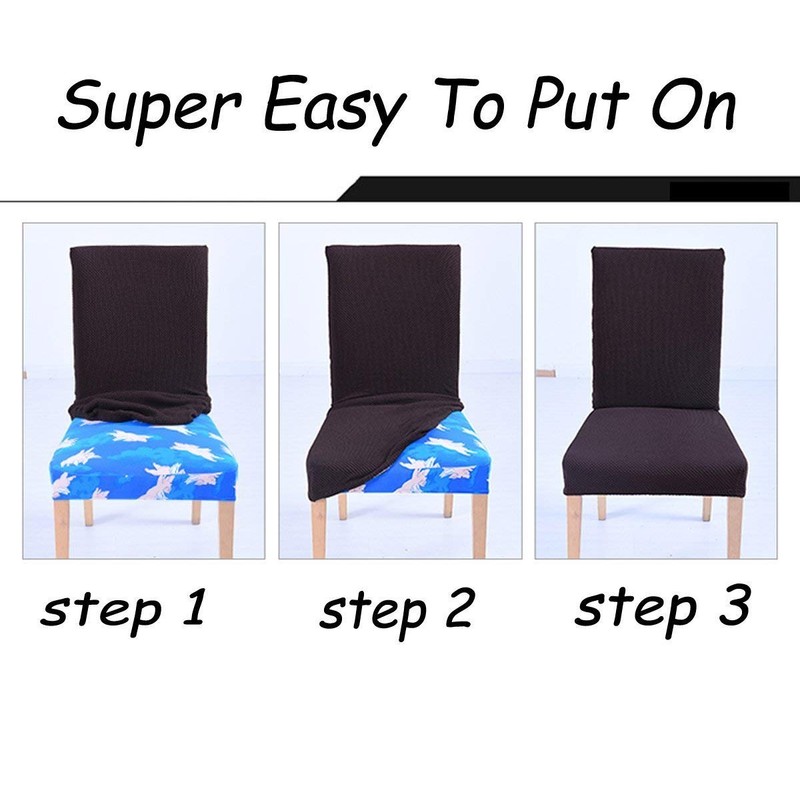 Super Easy To Put On

step 1

step 2

step 3