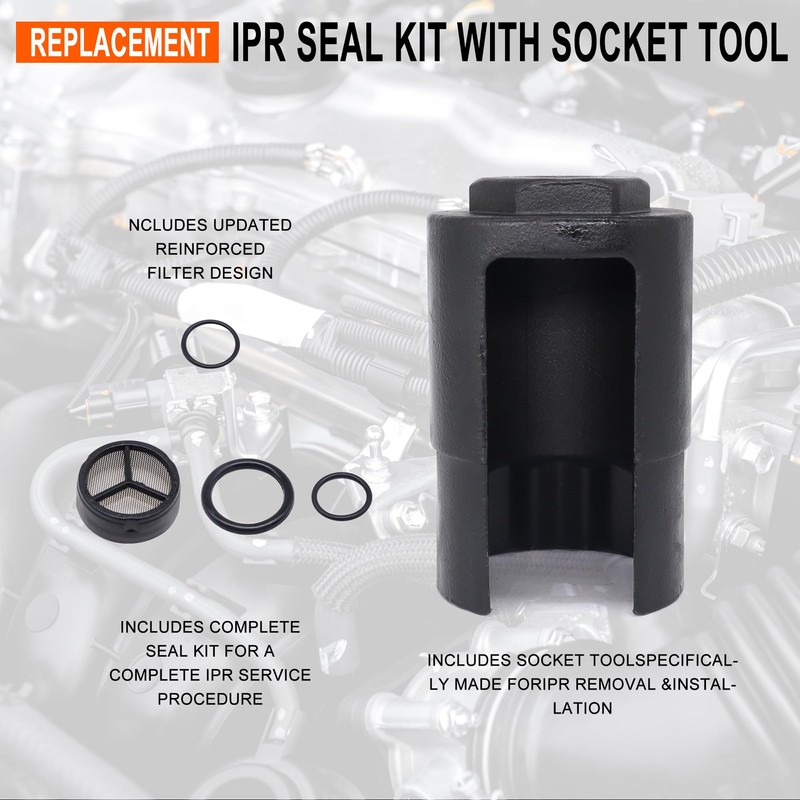 REPLACEMENT IPR SEAL KIT WITH SOCKET TOOL

NCLUDES UPDATED REINFORCED FILTER DESIGN

INCLUDES COMPLETE SEAL KIT FOR A COMPLETE IPR SERVICE PROCEDURE

INCLUDES SOCKET TOOLSPECIFICALLY MADE FORIPR REMOVAL &INSTALLATION