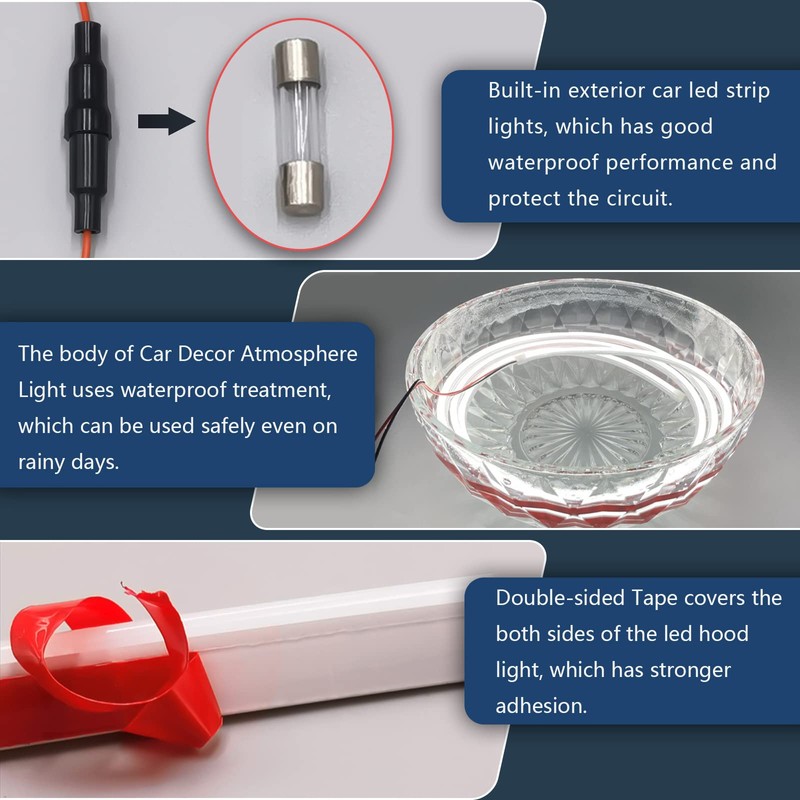 Built-in exterior car led strip lights, which has good waterproof performance and protect the circuit.

The body of Car Decor Atmosphere Light uses waterproof treatment, which can be used safely even on rainy days.

Double-sided Tape covers the both sides of the led hood light, which has stronger adhesion.