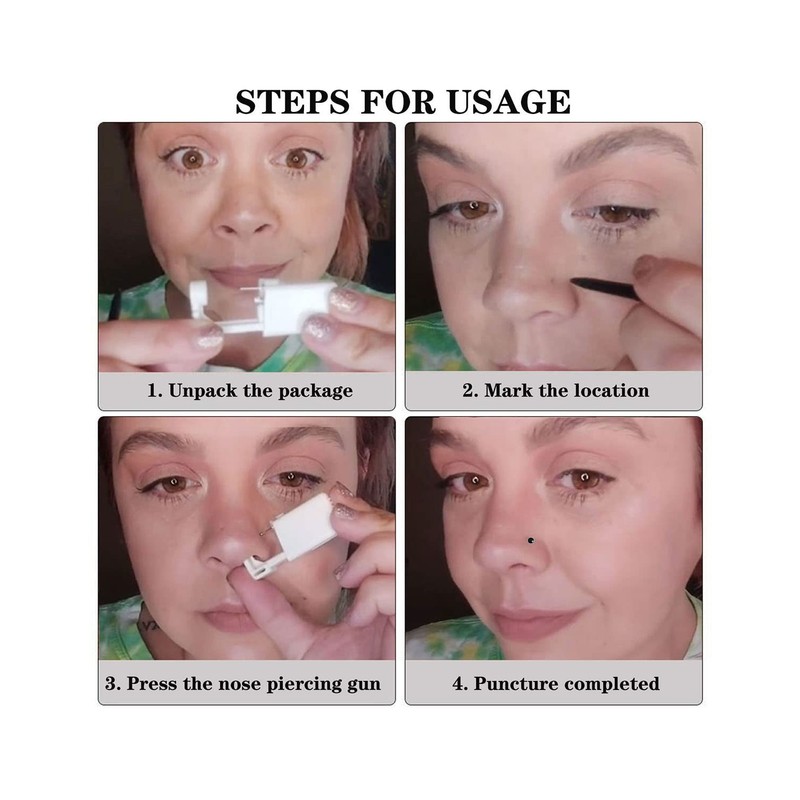 STEPS FOR USAGE

1. Unpack the package

2. Mark the location

3. Press the nose piercing gun

4. Puncture completed