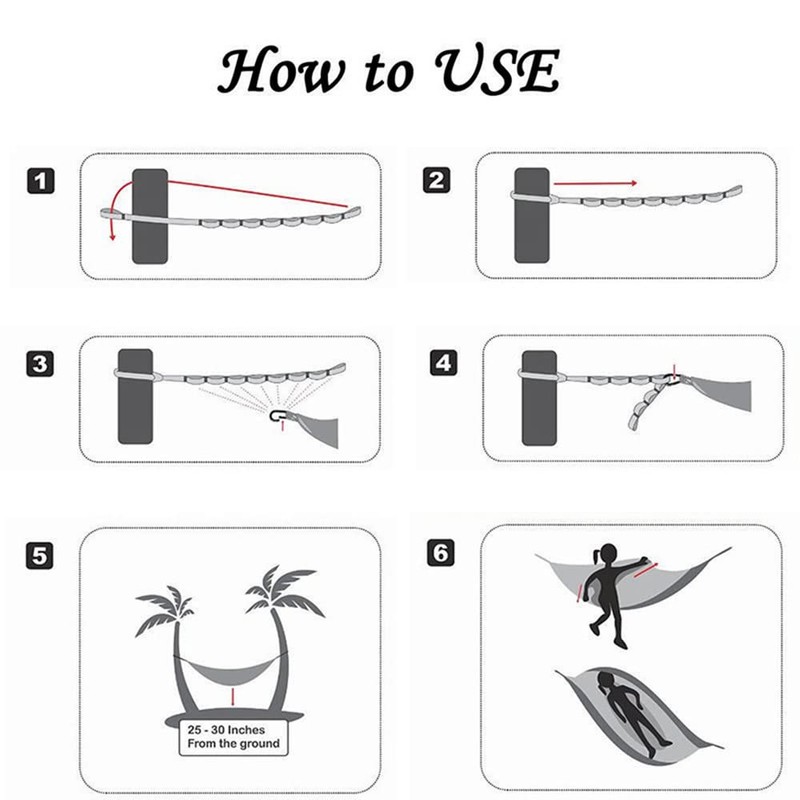 How to USE

1

2

3

4

5

25 - 30 Inches
From the ground

6