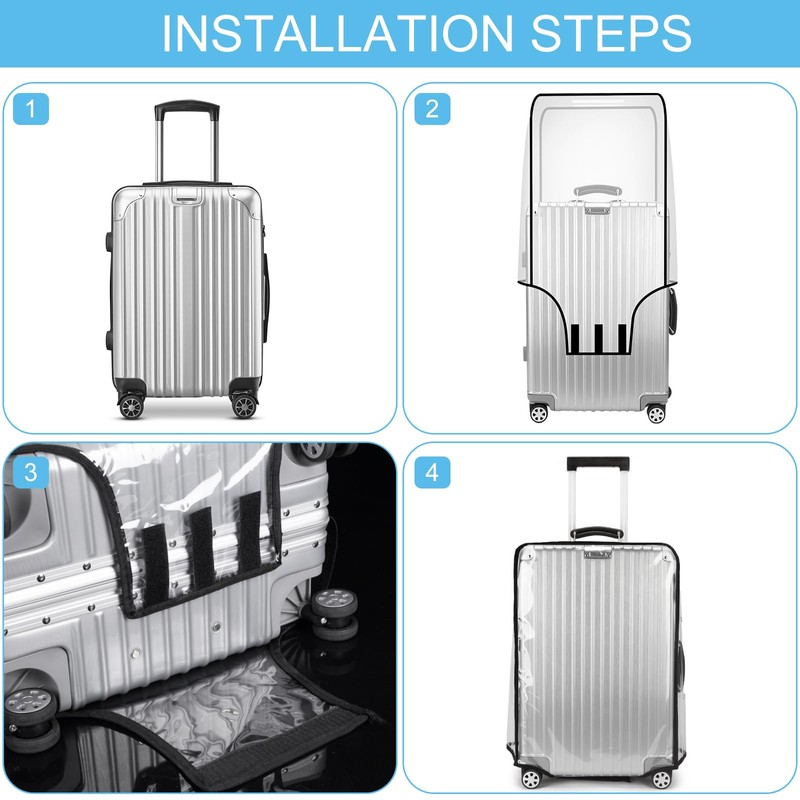 INSTALLATION STEPS

1

2

3

4