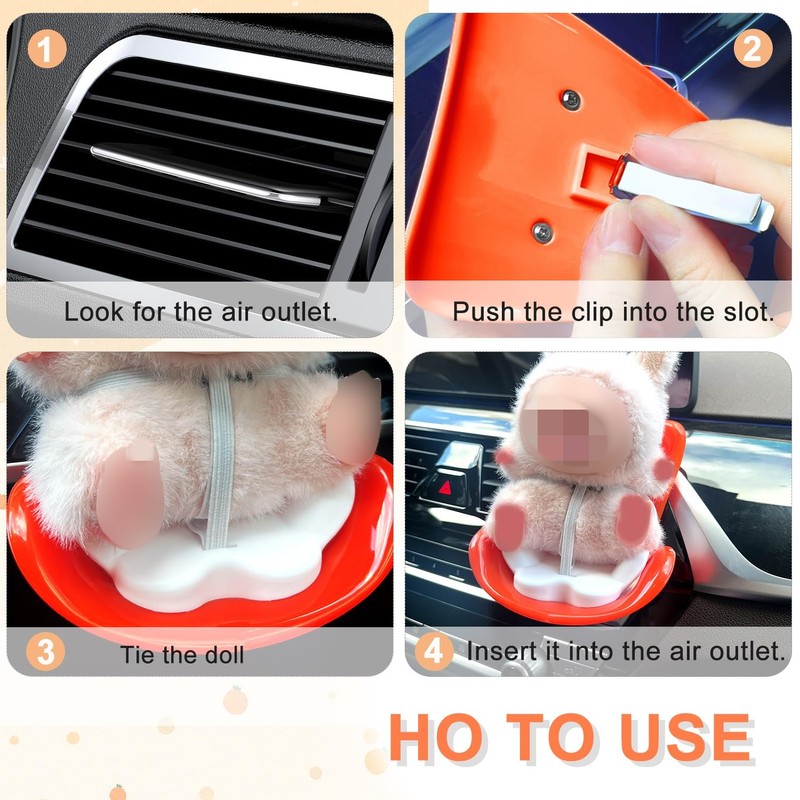 1
Look for the air outlet.

2
Push the clip into the slot.

3
Tie the doll

4
Insert it into the air outlet.

HO TO USE