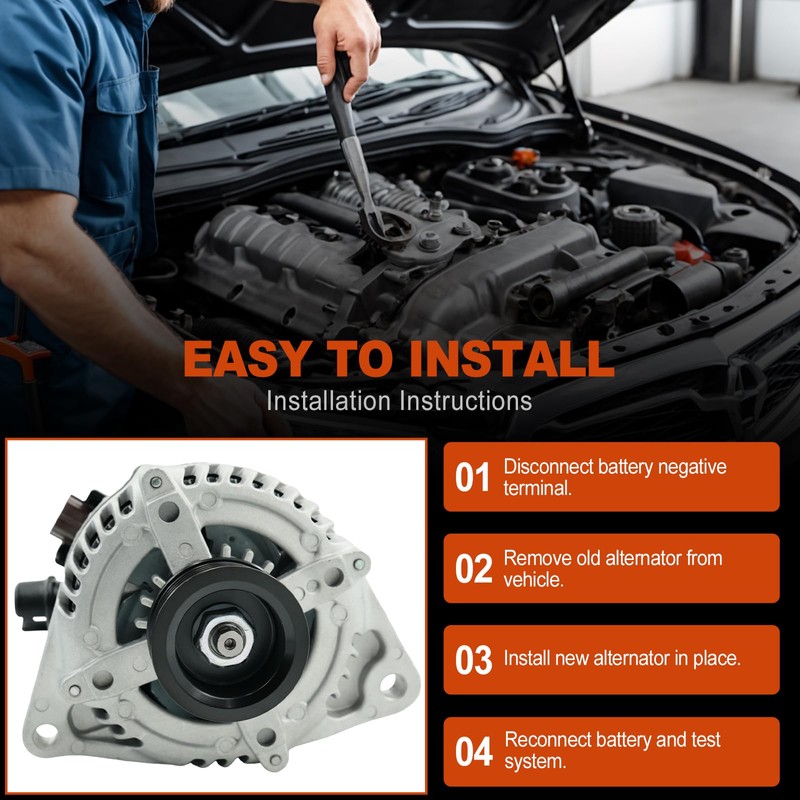 EASY TO INSTALL
Installation Instructions

01 Disconnect battery negative terminal.

02 Remove old alternator from vehicle.

03 Install new alternator in place.

04 Reconnect battery and test system.