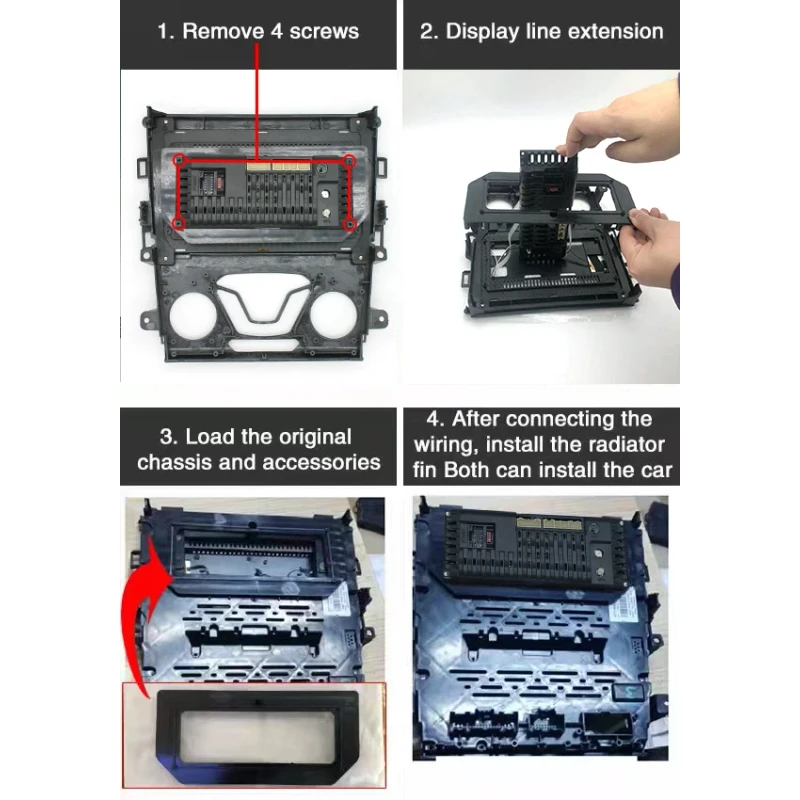 1. Remove 4 screws

2. Display line extension

3. Load the original chassis and accessories

4. After connecting the wiring, install the radiator fin Both can install the car