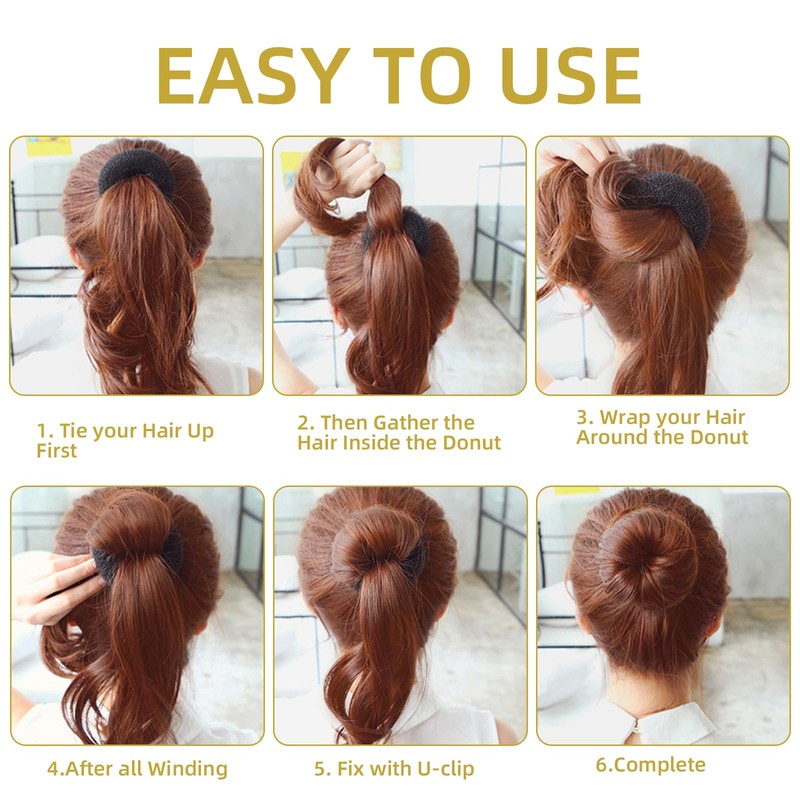 EASY TO USE

1. Tie your Hair Up First

2. Then Gather the Hair Inside the Donut

3. Wrap your Hair Around the Donut

4.After all Winding

5. Fix with U-clip

6.Complete