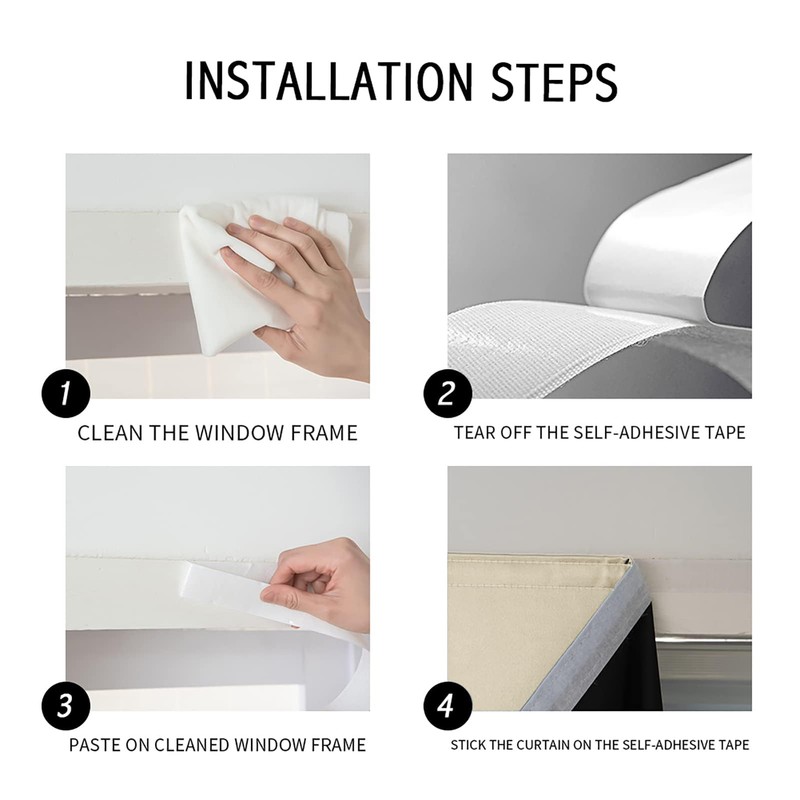 INSTALLATION STEPS

1
CLEAN THE WINDOW FRAME

2
TEAR OFF THE SELF-ADHESIVE TAPE

3
PASTE ON CLEANED WINDOW FRAME

4
STICK THE CURTAIN ON THE SELF-ADHESIVE TAPE