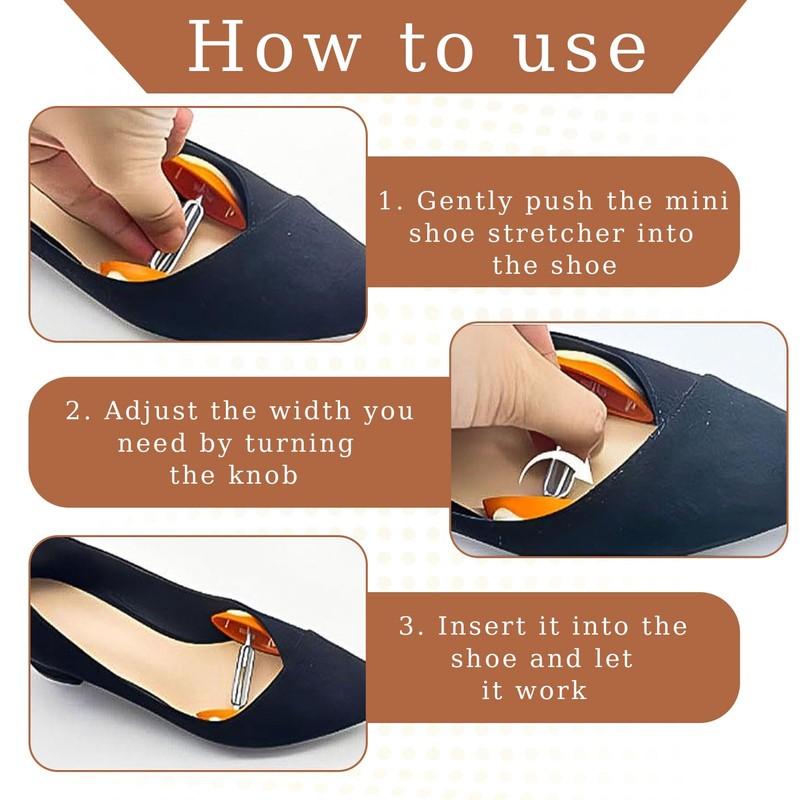 How to use

1. Gently push the mini shoe stretcher into the shoe

2. Adjust the width you need by turning the knob

3. Insert it into the shoe and let it work