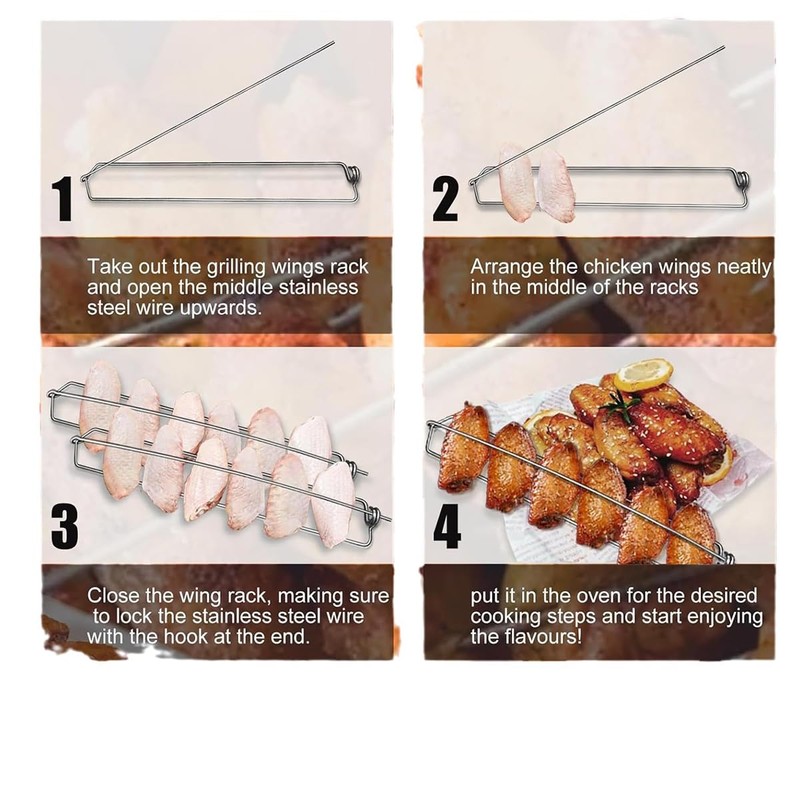 1

Take out the grilling wings rack and open the middle stainless steel wire upwards.

2

Arrange the chicken wings neatly in the middle of the racks

3

Close the wing rack, making sure to lock the stainless steel wire with the hook at the end.

4

put it in the oven for the desired cooking steps and start enjoying the flavours!