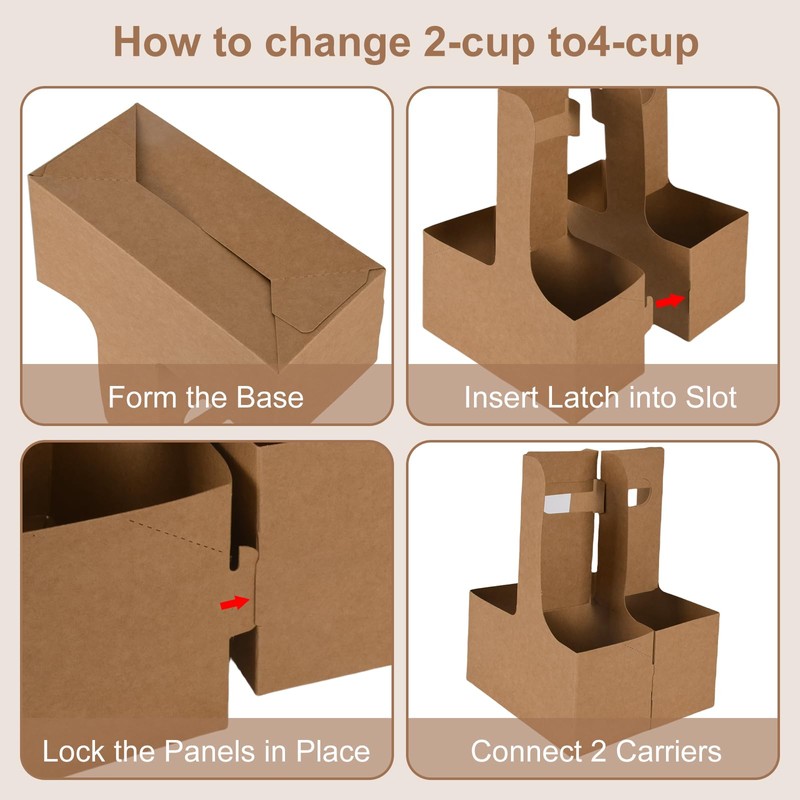 How to change 2-cup to4-cup

Form the Base

Insert Latch into Slot

Lock the Panels in Place

Connect 2 Carriers