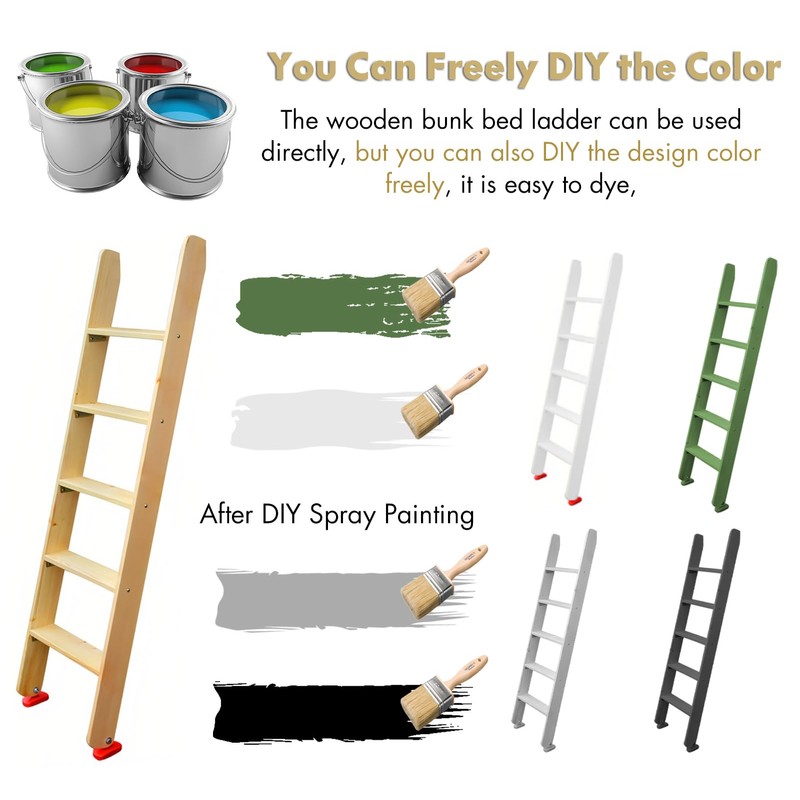 You Can Freely DIY the Color

The wooden bunk bed ladder can be used directly, but you can also DIY the design color freely, it is easy to dye,

After DIY Spray Painting