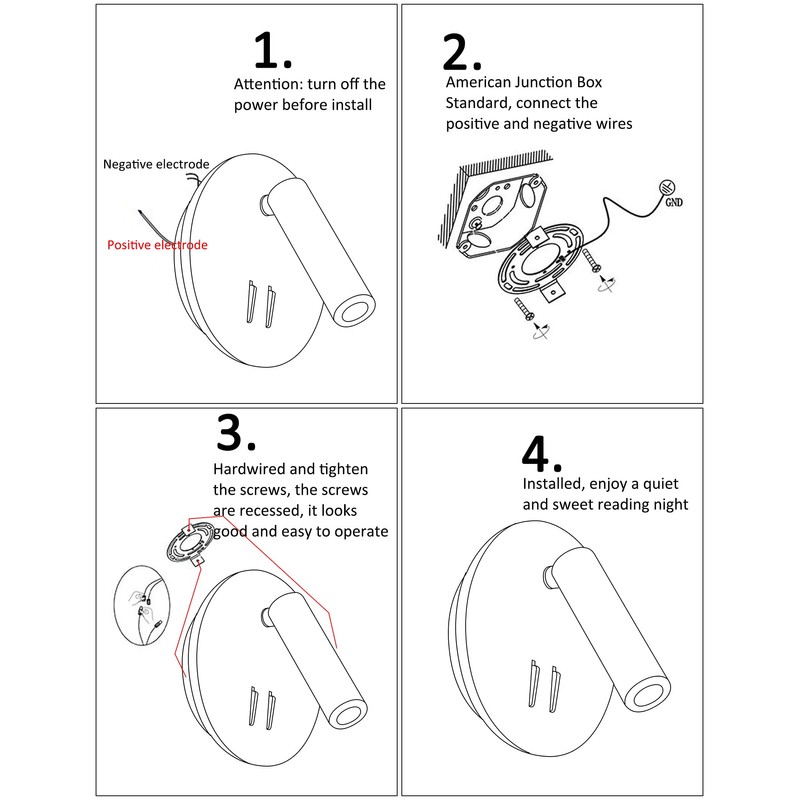 1.

Attention: turn off the power before install

Negative electrode

Positive electrode

2.

American Junction Box Standard, connect the positive and negative wires

GND

3.

Hardwired and tighten the screws, the screws are recessed, it looks good and easy to operate

4.

Installed, enjoy a quiet and sweet reading night