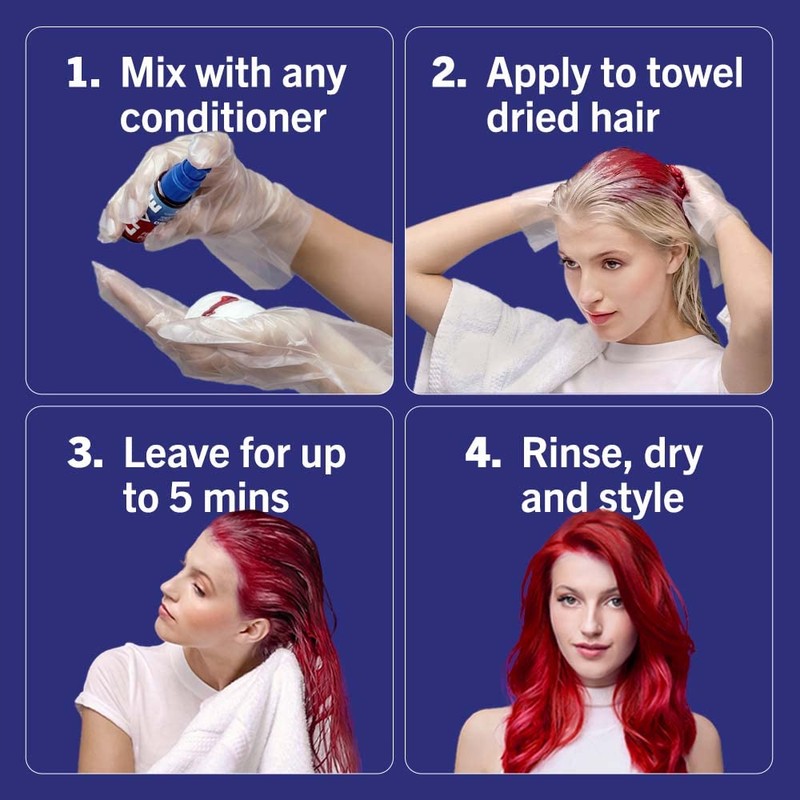 1. Mix with any conditioner

2. Apply to towel dried hair

3. Leave for up to 5 mins

4. Rinse, dry and style