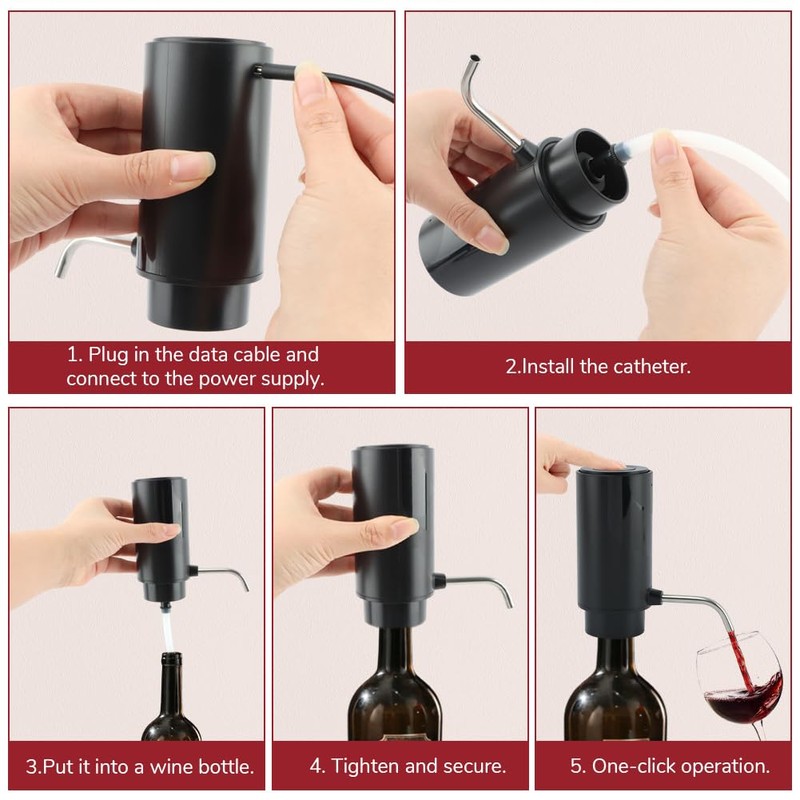 1. Plug in the data cable and connect to the power supply.

2.Install the catheter.

3.Put it into a wine bottle.

4. Tighten and secure.

5. One-click operation.