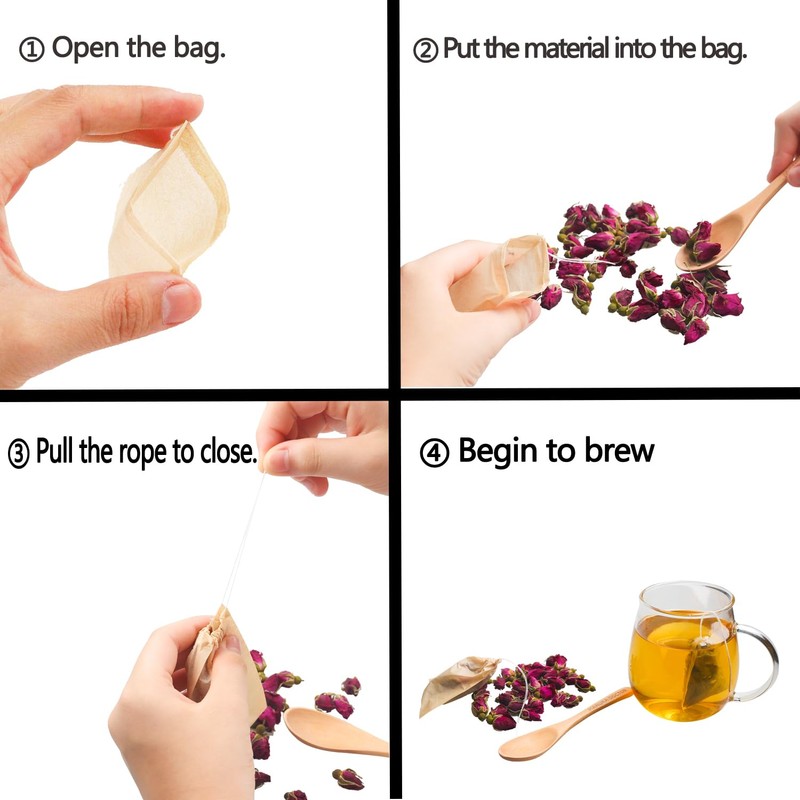 ① Open the bag.

② Put the material into the bag.

③ Pull the rope to close.

④ Begin to brew