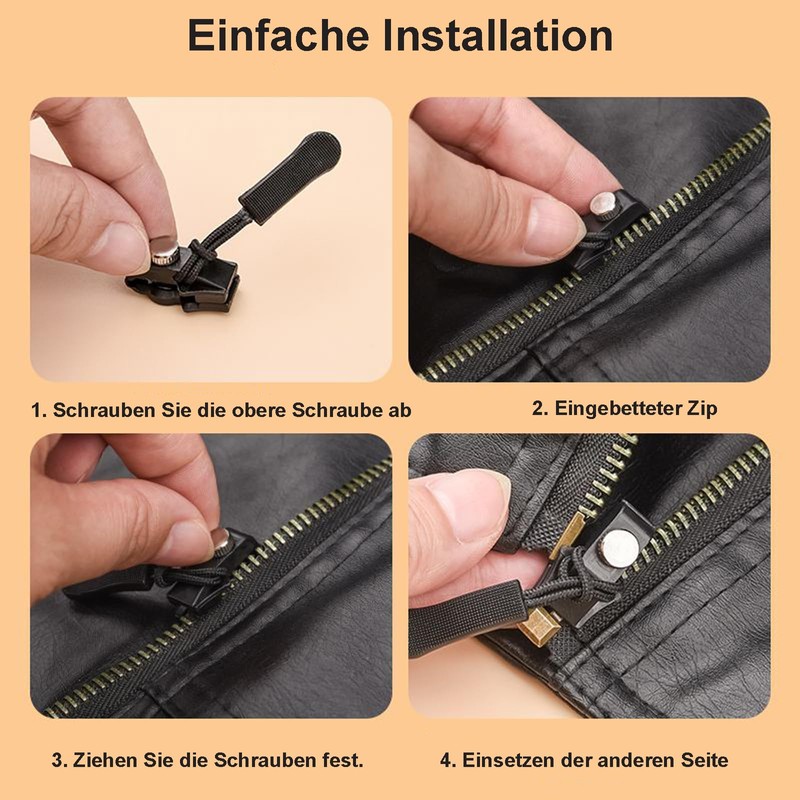 Einfache Installation

1. Schrauben Sie die obere Schraube ab

2. Eingebetteter Zip

3. Ziehen Sie die Schrauben fest.

4. Einsetzen der anderen Seite