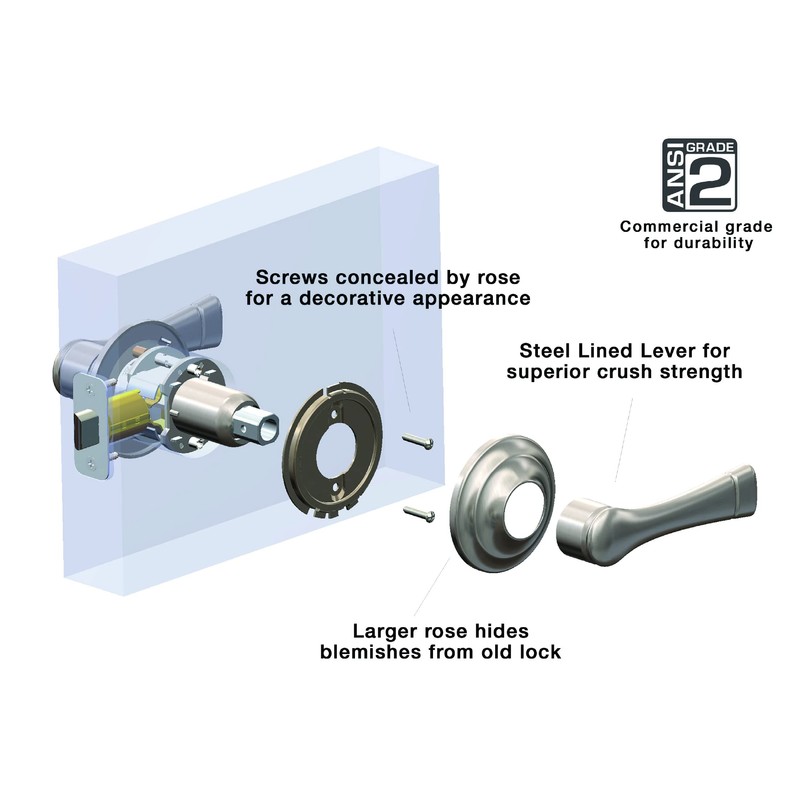 ANSI GRADE 2

Commercial grade for durability

Screws concealed by rose for a decorative appearance

Steel Lined Lever for superior crush strength

Larger rose hides blemishes from old lock