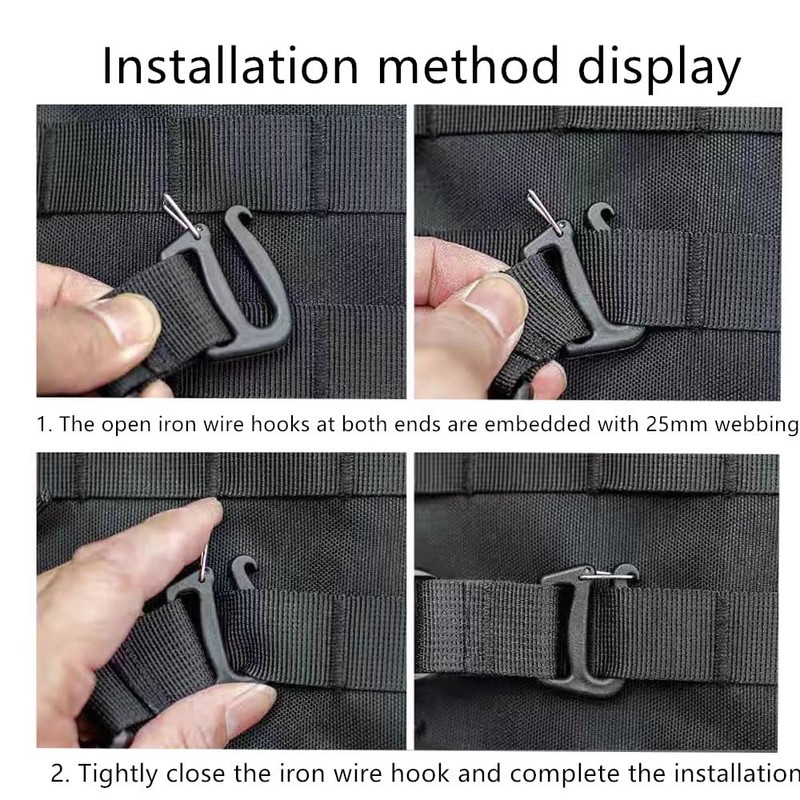 Installation method display

1. The open iron wire hooks at both ends are embedded with 25mm webbing

2. Tightly close the iron wire hook and complete the installation