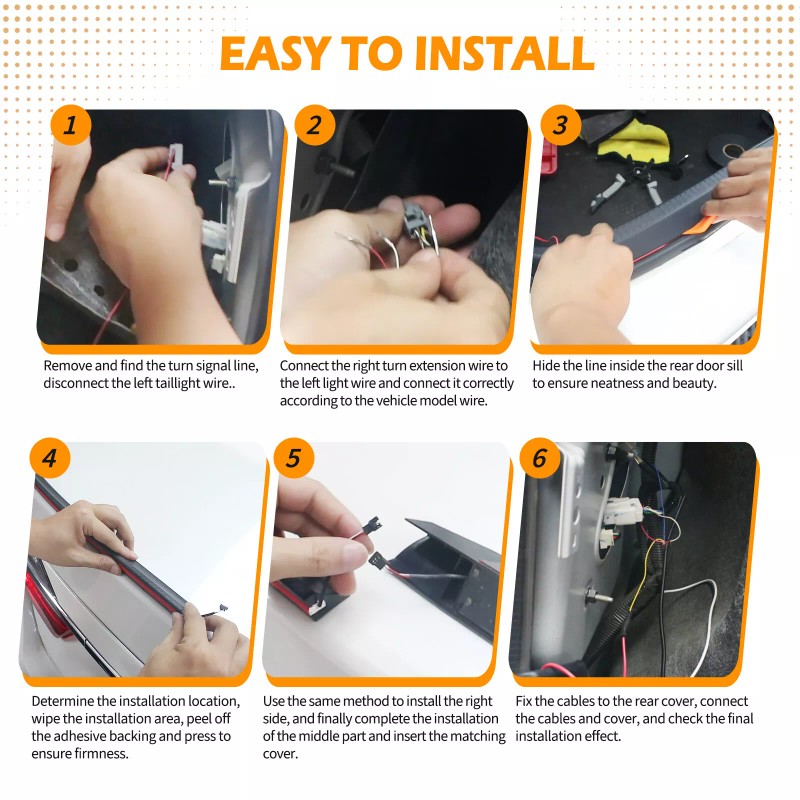 EASY TO INSTALL

1

Remove and find the turn signal line, disconnect the left taillight wire..

2

Connect the right turn extension wire to the left light wire and connect it correctly according to the vehicle model wire.

3

Hide the line inside the rear door sill to ensure neatness and beauty.

4

Determine the installation location, wipe the installation area, peel off the adhesive backing and press to ensure firmness.

5

Use the same method to install the right side, and finally complete the installation of the middle part and insert the matching cover.

6

Fix the cables to the rear cover, connect the cables and cover, and check the final installation effect.