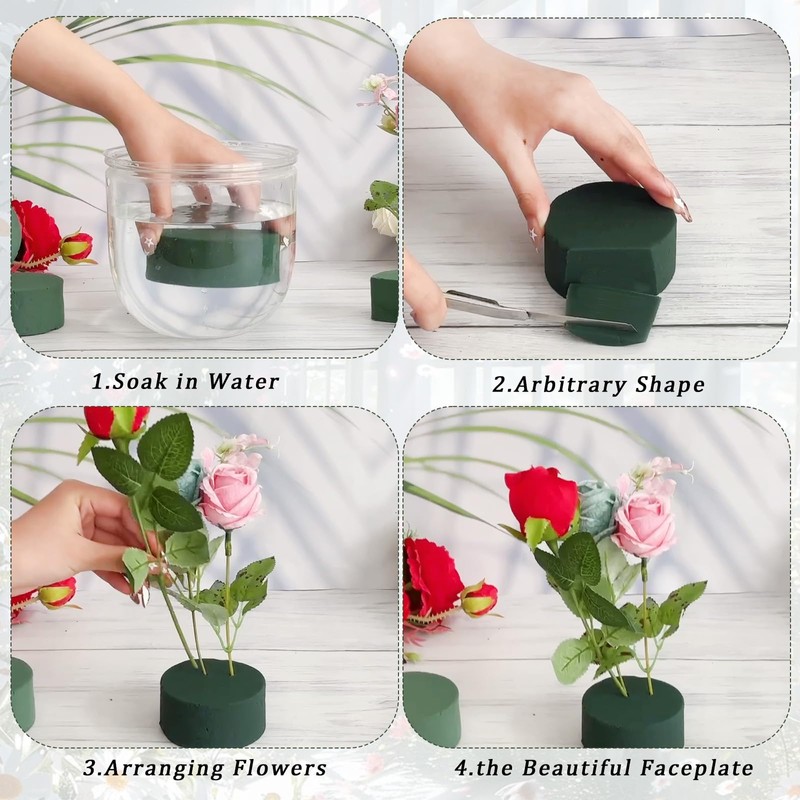 1.Soak in Water

2.Arbitrary Shape

3.Arranging Flowers

4.the Beautiful Faceplate