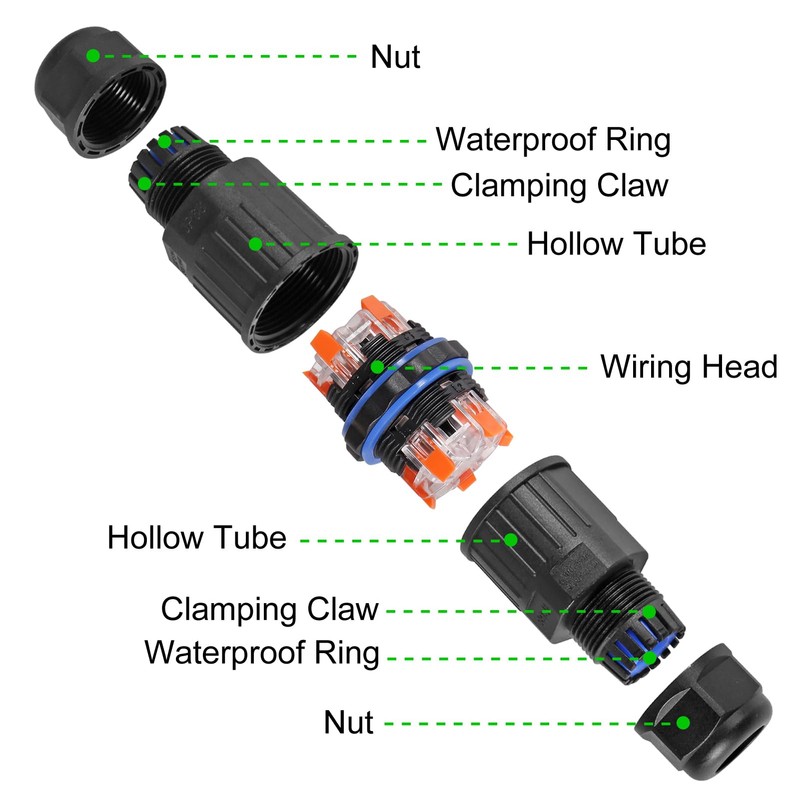 Nut
Waterproof Ring
Clamping Claw
Hollow Tube
Wiring Head
Hollow Tube
Clamping Claw
Waterproof Ring
Nut