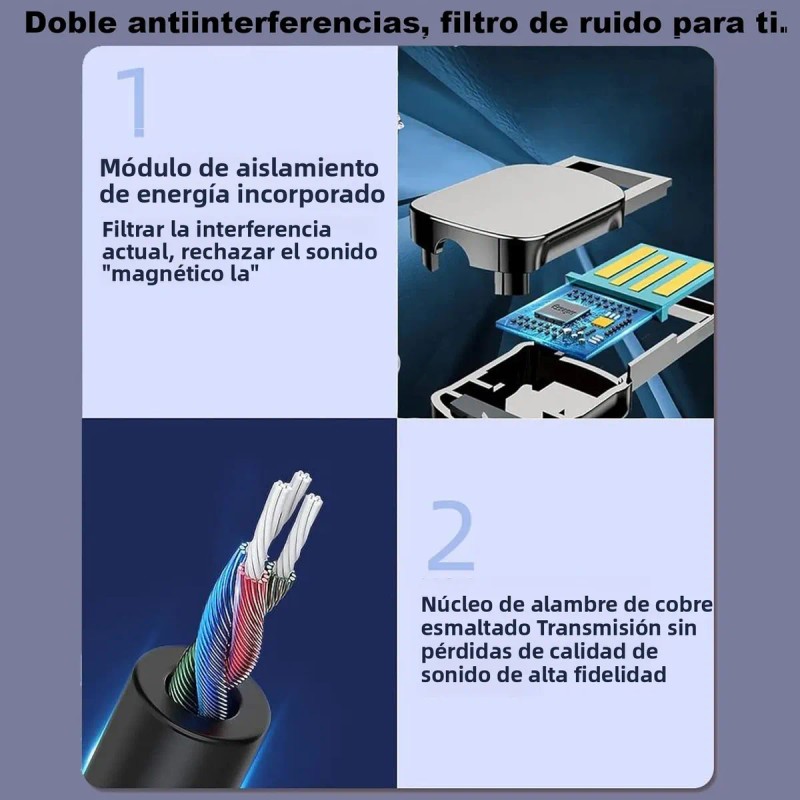 Doble antiinterferencias, filtro de ruido para ti.

1

Módulo de aislamiento de energía incorporado

Filtrar la interferencia actual, rechazar el sonido "magnético la"

2

Núcleo de alambre de cobre esmaltado Transmisión sin pérdidas de calidad de sonido de alta fidelidad