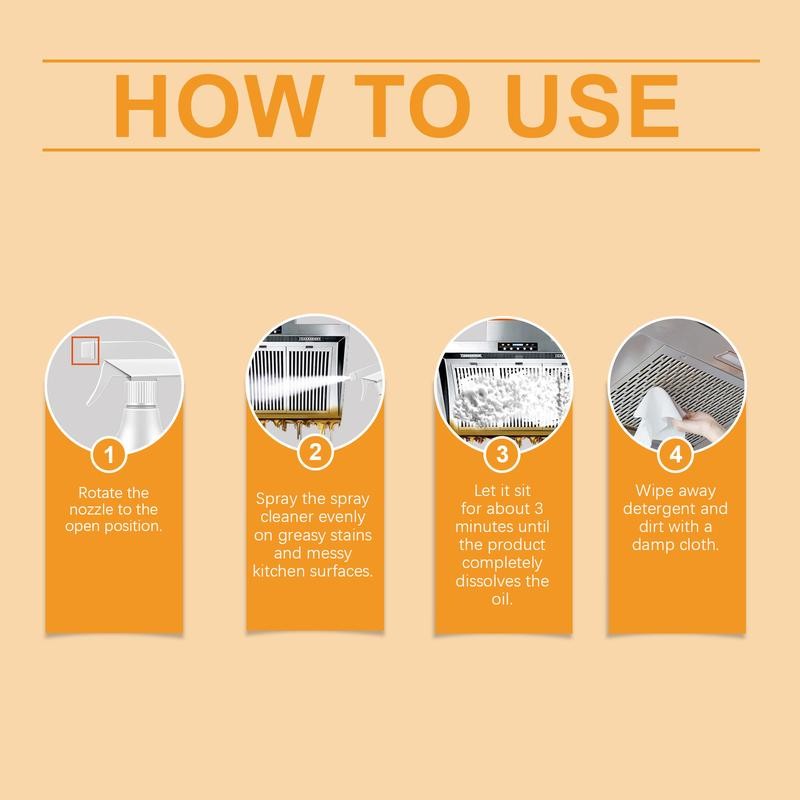 HOW TO USE

1
Rotate the nozzle to the open position.

2
Spray the spray cleaner evenly on greasy stains and messy kitchen surfaces.

3
Let it sit for about 3 minutes until the product completely dissolves the oil.

4
Wipe away detergent and dirt with a damp cloth.