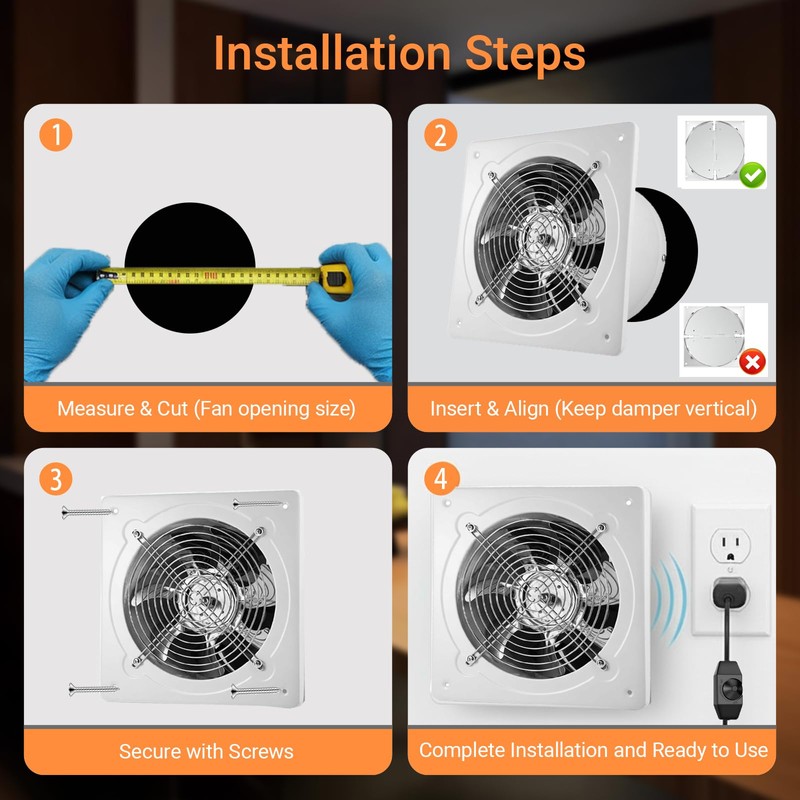 Installation Steps

1

Measure & Cut (Fan opening size)

2

Insert & Align (Keep damper vertical)

3

Secure with Screws

4

Complete Installation and Ready to Use