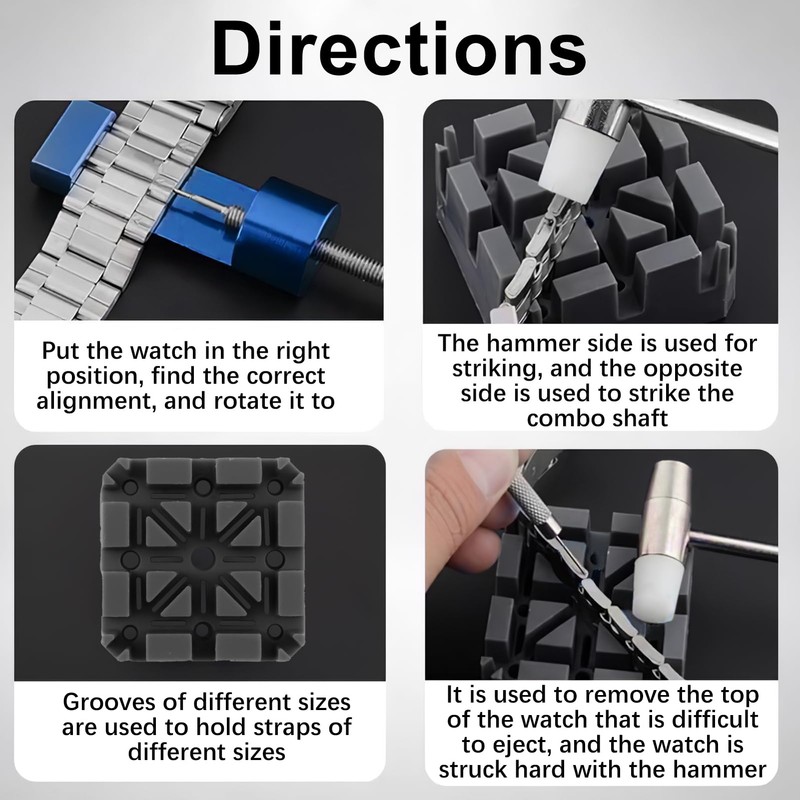 Directions

Put the watch in the right position, find the correct alignment, and rotate it to

The hammer side is used for striking, and the opposite side is used to strike the combo shaft

Grooves of different sizes are used to hold straps of different sizes

It is used to remove the top of the watch that is difficult to eject, and the watch is struck hard with the hammer