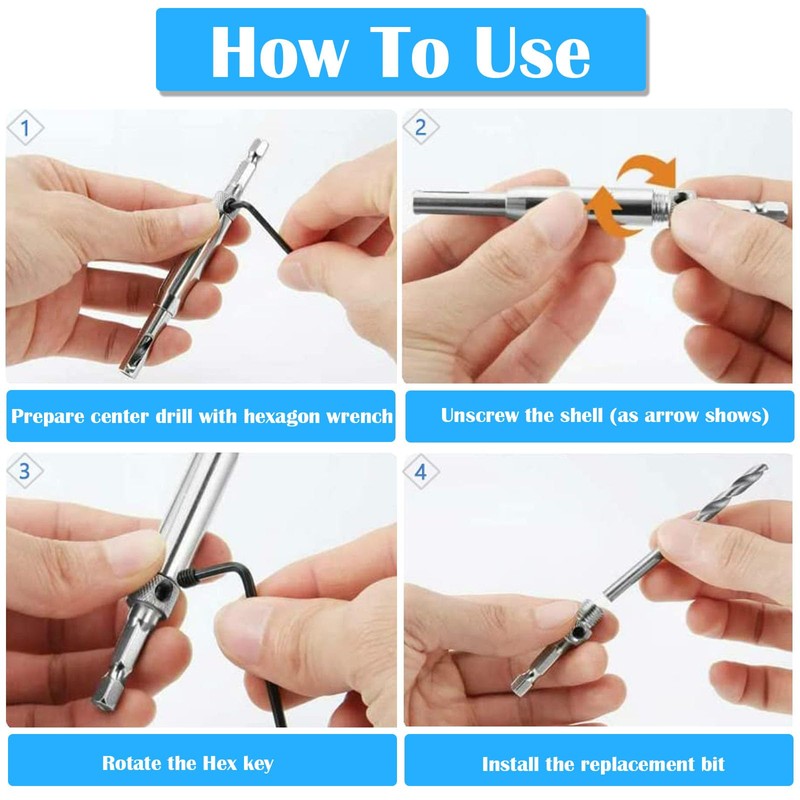 How To Use

1

Prepare center drill with hexagon wrench

2

Unscrew the shell (as arrow shows)

3

Rotate the Hex key

4

Install the replacement bit