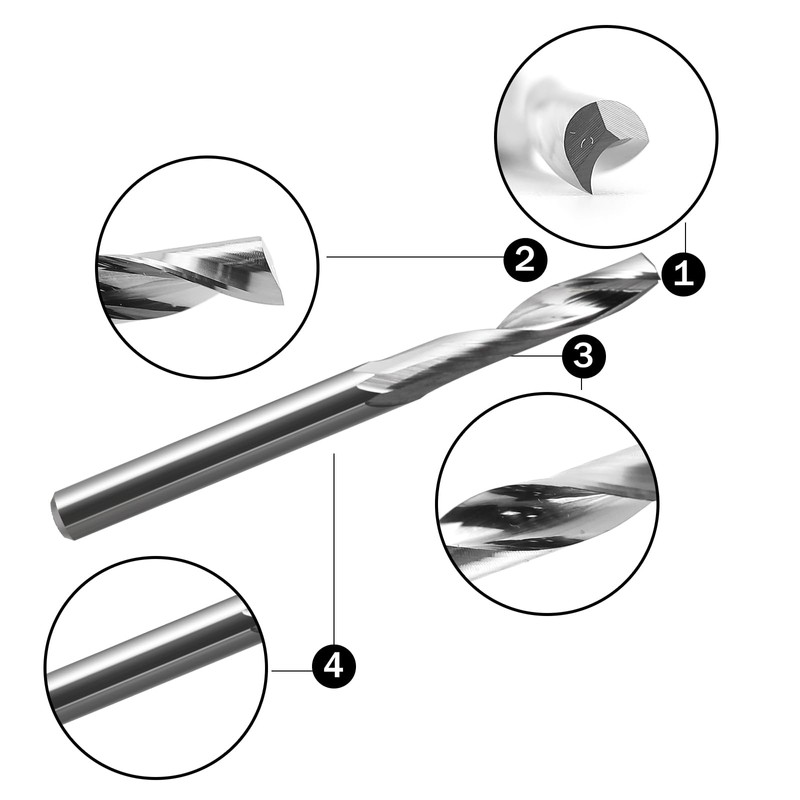 2
1
3
4