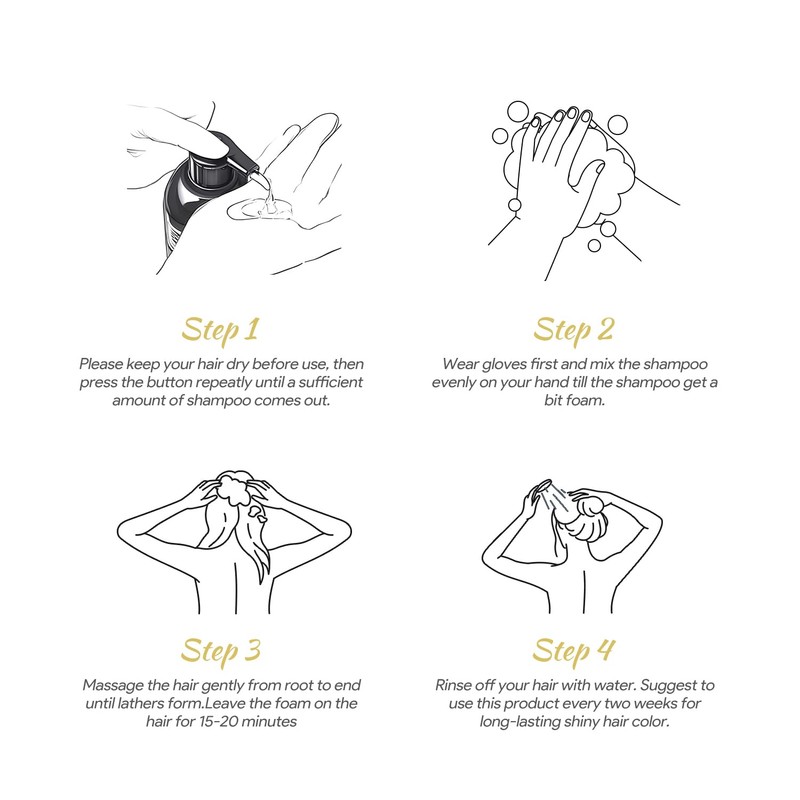 Step 1

Please keep your hair dry before use, then press the button repeatly until a sufficient amount of shampoo comes out.

Step 2

Wear gloves first and mix the shampoo evenly on your hand till the shampoo get a bit foam.

Step 3

Massage the hair gently from root to end until lathers form.Leave the foam on the hair for 15-20 minutes

Step 4

Rinse off your hair with water. Suggest to use this product every two weeks for long-lasting shiny hair color.