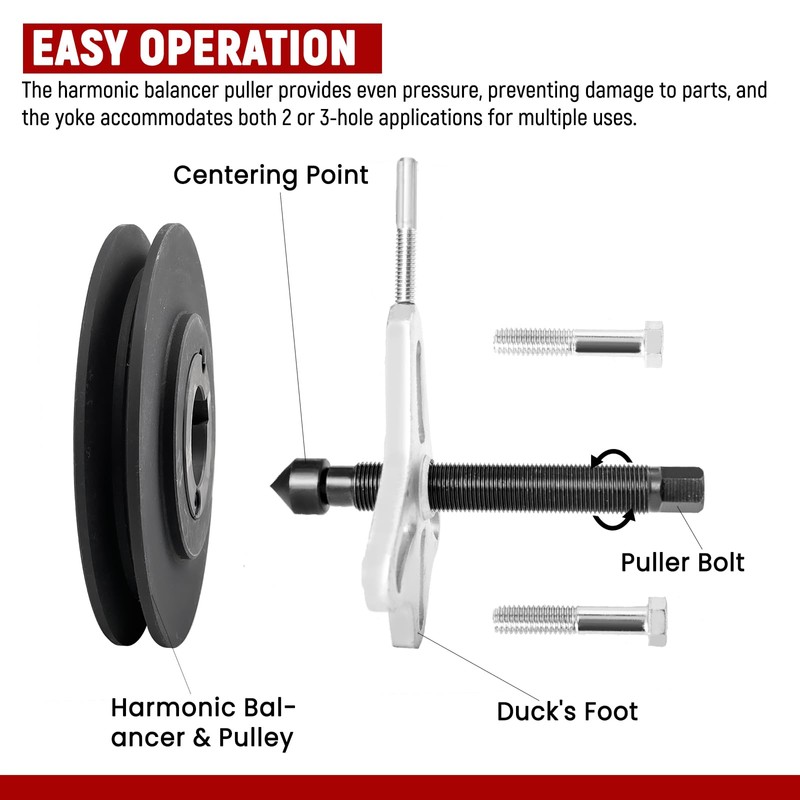 EASY OPERATION

The harmonic balancer puller provides even pressure, preventing damage to parts, and the yoke accommodates both 2 or 3-hole applications for multiple uses.

Centering Point

Puller Bolt

Harmonic Balancer & Pulley

Duck's Foot