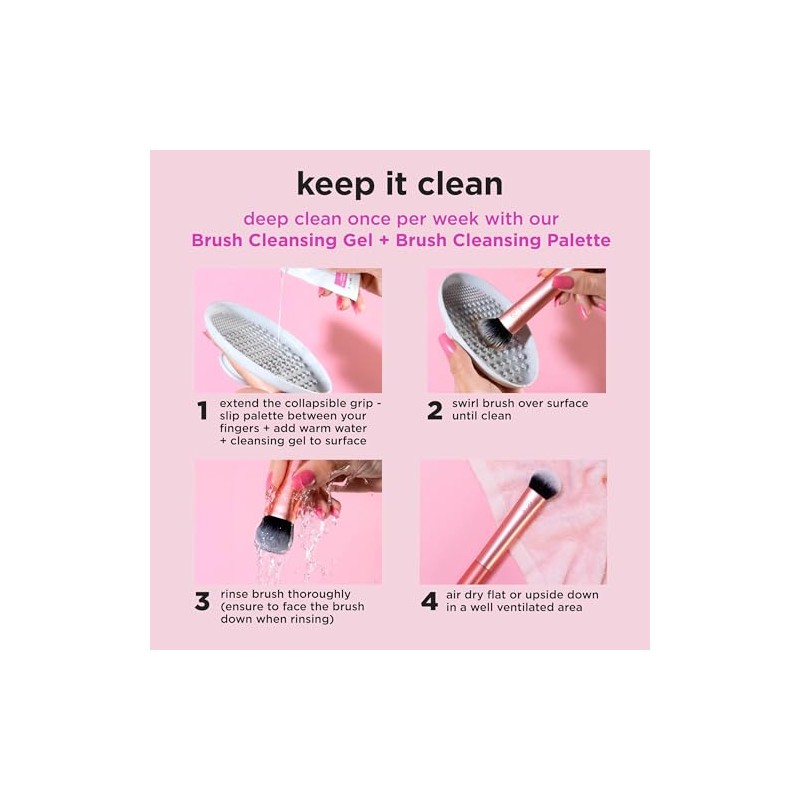 keep it clean

deep clean once per week with our
Brush Cleansing Gel + Brush Cleansing Palette

1 extend the collapsible grip - slip palette between your fingers + add warm water + cleansing gel to surface

2 swirl brush over surface until clean

3 rinse brush thoroughly (ensure to face the brush down when rinsing)

4 air dry flat or upside down in a well ventilated area