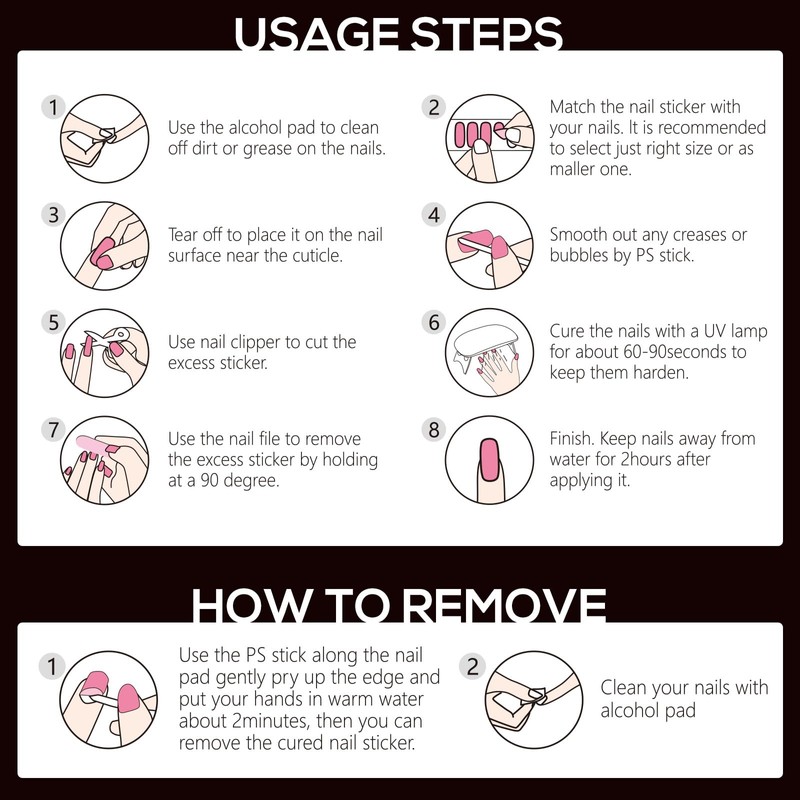 USAGE STEPS

1 Use the alcohol pad to clean off dirt or grease on the nails.

2 Match the nail sticker with your nails. It is recommended to select just right size or as maller one.

3 Tear off to place it on the nail surface near the cuticle.

4 Smooth out any creases or bubbles by PS stick.

5 Use nail clipper to cut the excess sticker.

6 Cure the nails with a UV lamp for about 60-90seconds to keep them harden.

7 Use the nail file to remove the excess sticker by holding at a 90 degree.

8 Finish. Keep nails away from water for 2hours after applying it.

HOW TO REMOVE

1 Use the PS stick along the nail pad gently pry up the edge and put your hands in warm water about 2minutes, then you can remove the cured nail sticker.

2 Clean your nails with alcohol pad