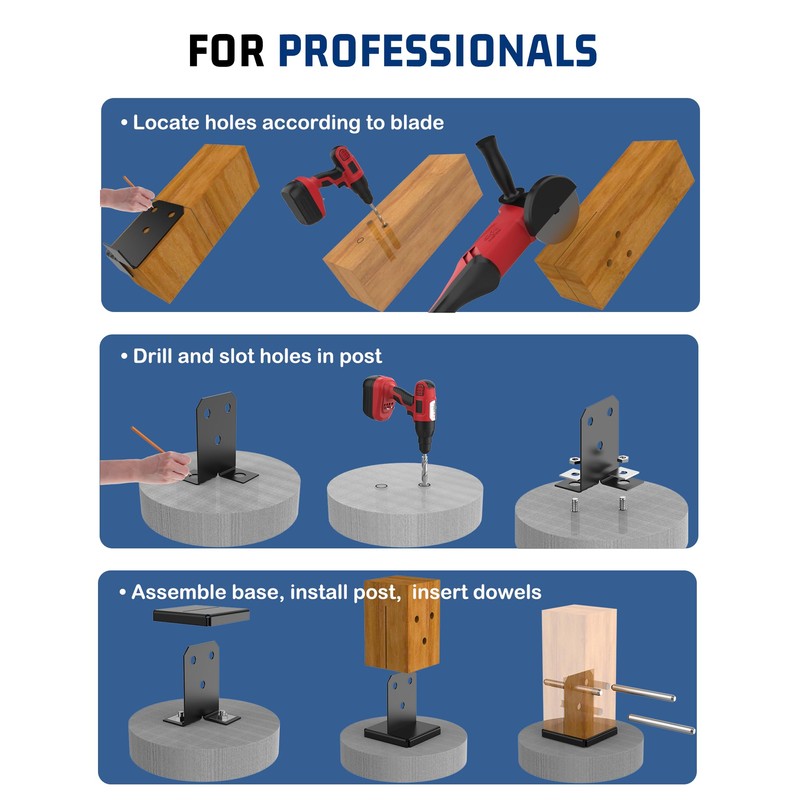 FOR PROFESSIONALS

• Locate holes according to blade

• Drill and slot holes in post

• Assemble base, install post,  insert dowels