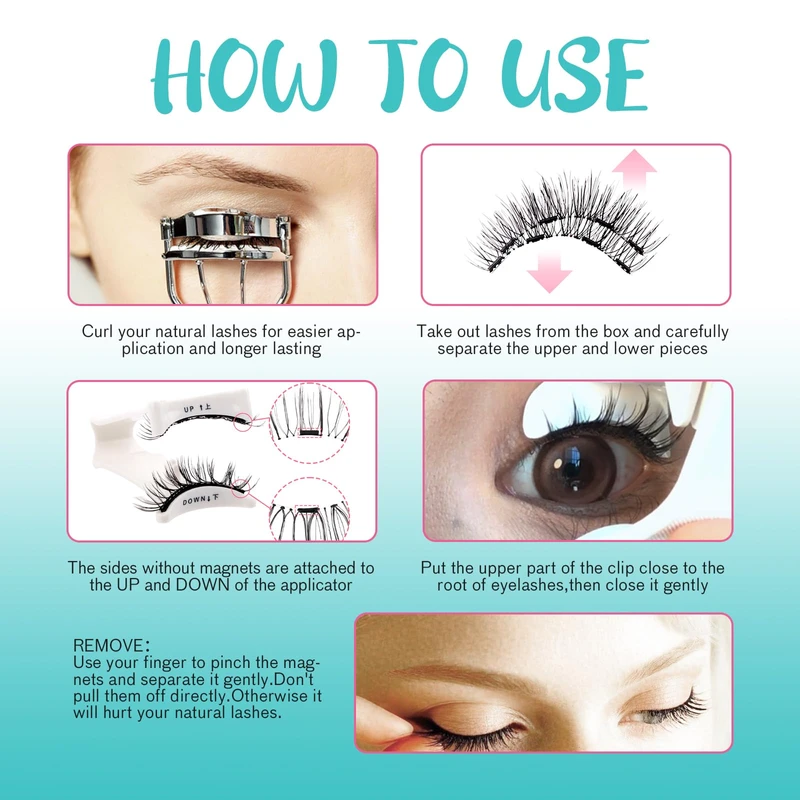 HOW TO USE

Curl your natural lashes for easier application and longer lasting

Take out lashes from the box and carefully separate the upper and lower pieces

UP ↑上

DOWN↓下

The sides without magnets are attached to the UP and DOWN of the applicator

Put the upper part of the clip close to the root of eyelashes,then close it gently

REMOVE：
Use your finger to pinch the magnets and separate it gently.Don't pull them off directly.Otherwise it will hurt your natural lashes.