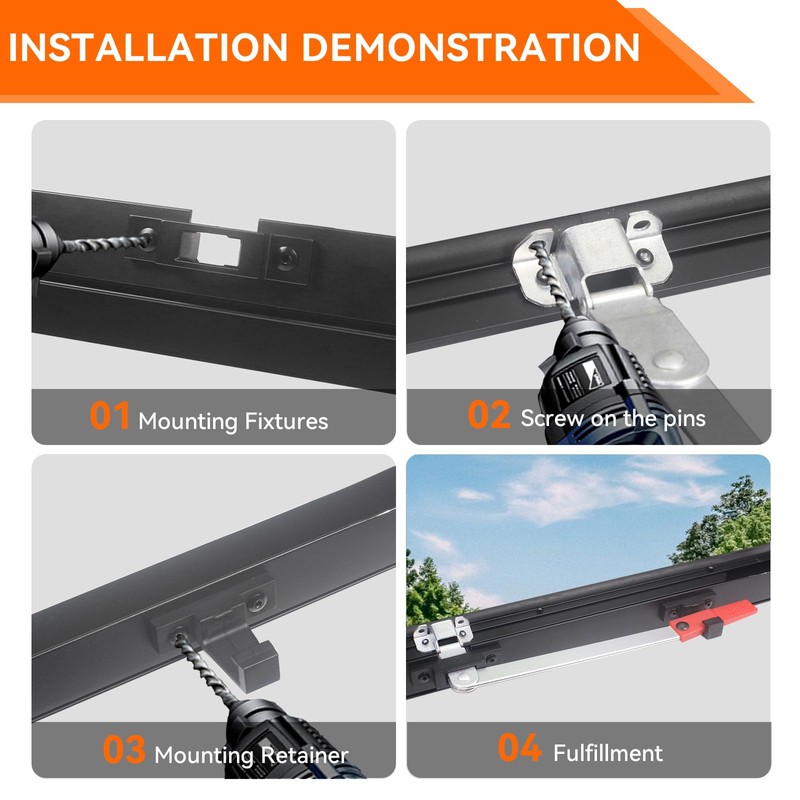 INSTALLATION DEMONSTRATION

01 Mounting Fixtures

02 Screw on the pins

03 Mounting Retainer

04 Fulfillment