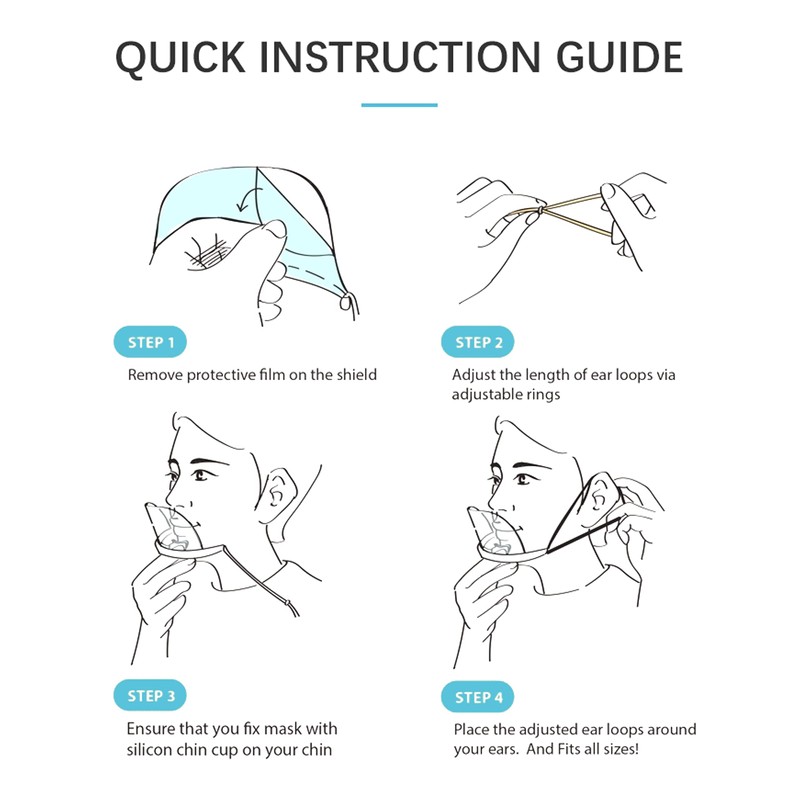 QUICK INSTRUCTION GUIDE

STEP 1

Remove protective film on the shield

STEP 2

Adjust the length of ear loops via adjustable rings

STEP 3

Ensure that you fix mask with silicon chin cup on your chin

STEP 4

Place the adjusted ear loops around your ears. And Fits all sizes!