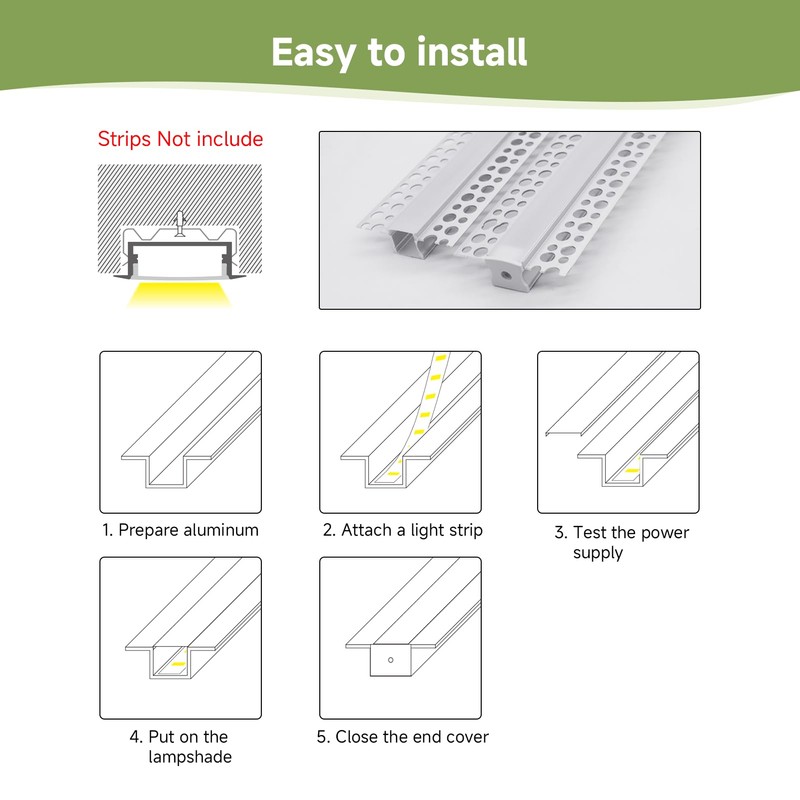 Easy to install

Strips Not include

1. Prepare aluminum

2. Attach a light strip

3. Test the power supply

4. Put on the lampshade

5. Close the end cover