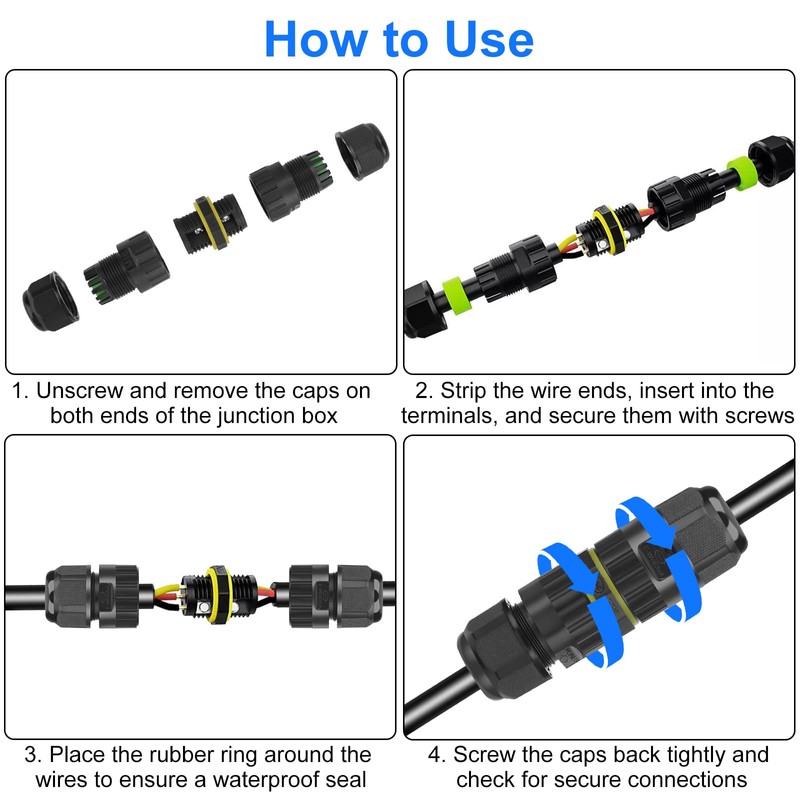 How to Use

1. Unscrew and remove the caps on both ends of the junction box

2. Strip the wire ends, insert into the terminals, and secure them with screws

3. Place the rubber ring around the wires to ensure a waterproof seal

4. Screw the caps back tightly and check for secure connections