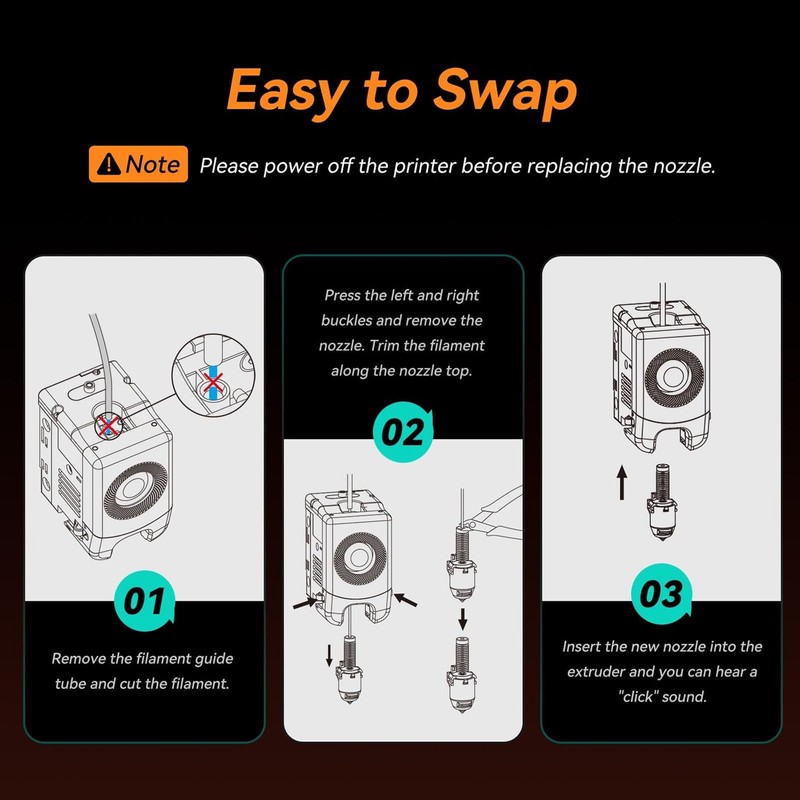 Easy to Swap

Note Please power off the printer before replacing the nozzle.

01

Remove the filament guide tube and cut the filament.

Press the left and right buckles and remove the nozzle. Trim the filament along the nozzle top.

02

03

Insert the new nozzle into the extruder and you can hear a "click" sound.